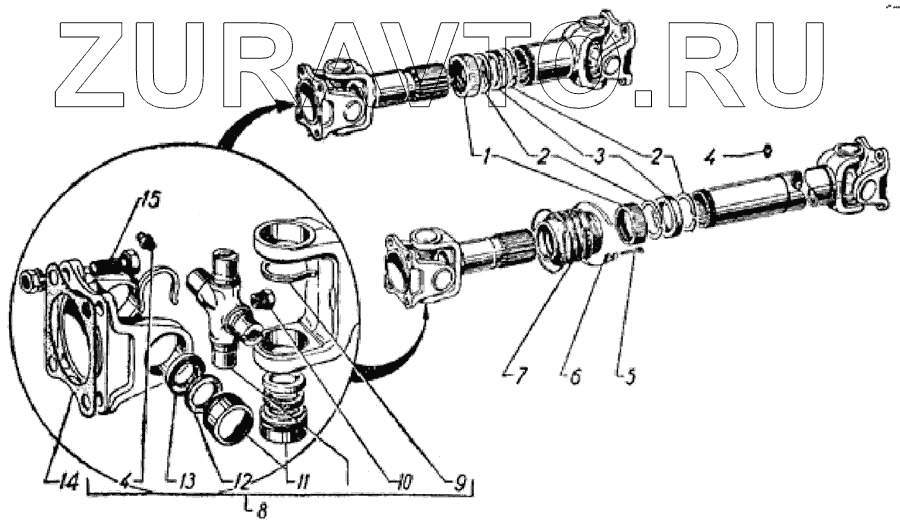 ZURAVTO.RU

1
2
3
2
4
15
7
6
5
14
4
13
12
11
10
9
8