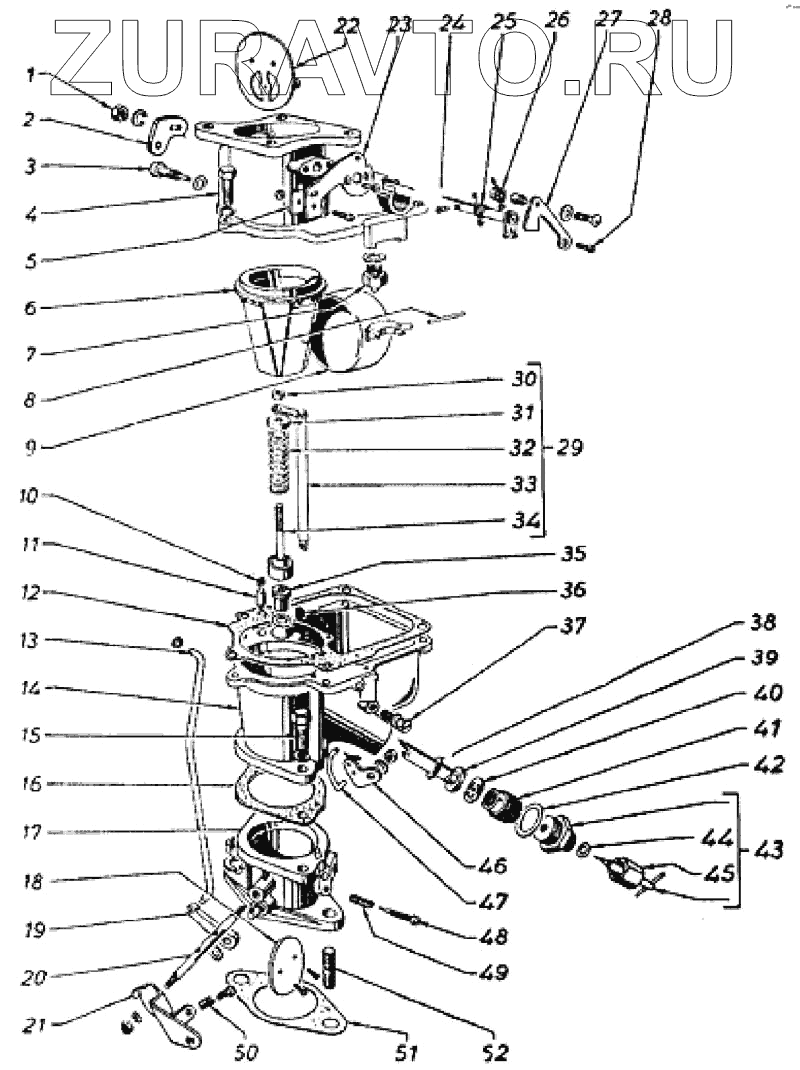 ZURAVTO.RU

22 23 24 25 26 27 28
1
2
3
4
5
6
7
8
9
30
31
32
33
34
29
10
11
12
13
14
15
16
17
18
19
20
21
35
36
37
38
39
40
41
42
44
45
43
46
47
48
49
50
51
52