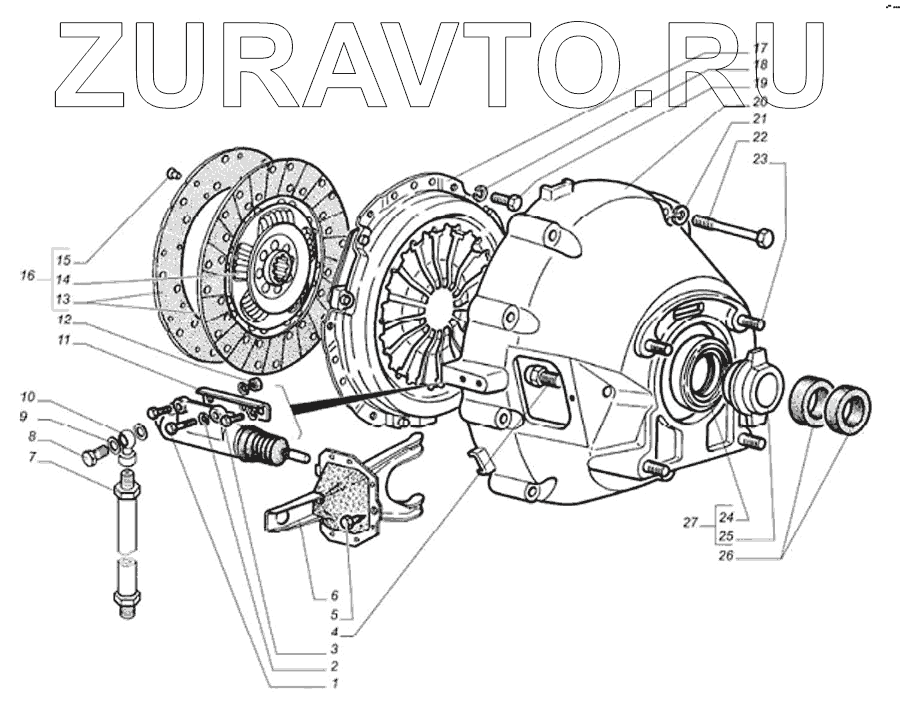 ZURAVTO.RU

17
18
19
20
21
22
23
15
16
14
13
12
11
10
9
8
7
6
5
4
3
2
1
27
24
25
26