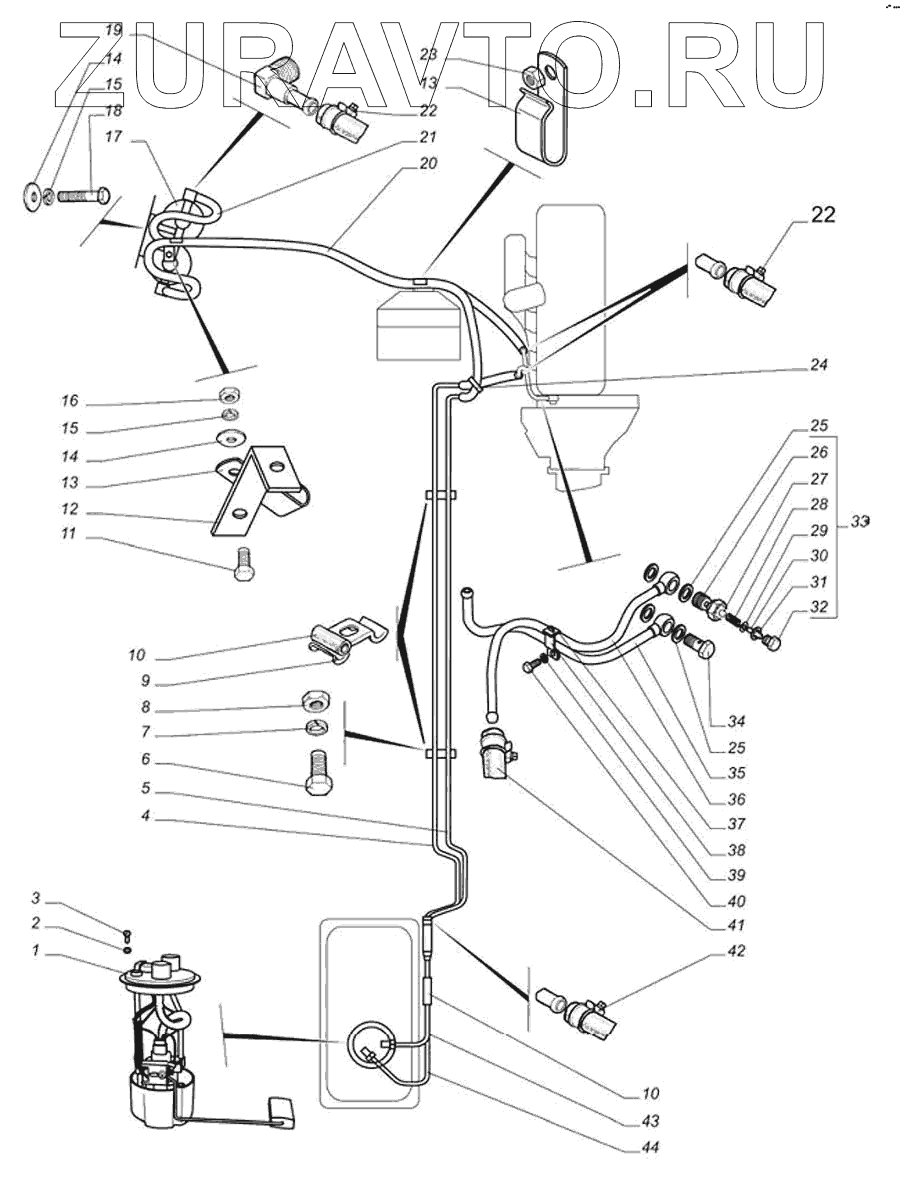 ZURAVTO.RU

19
14
15
18
17
23
13
22
21
20
22
24
16
15
14
13
12
11
25
26
27
28
29
30
31
32
33
10
9
8
7
6
5
4
34
25
35
36
37
38
39
40
41
3
2
1
42
10
43
44