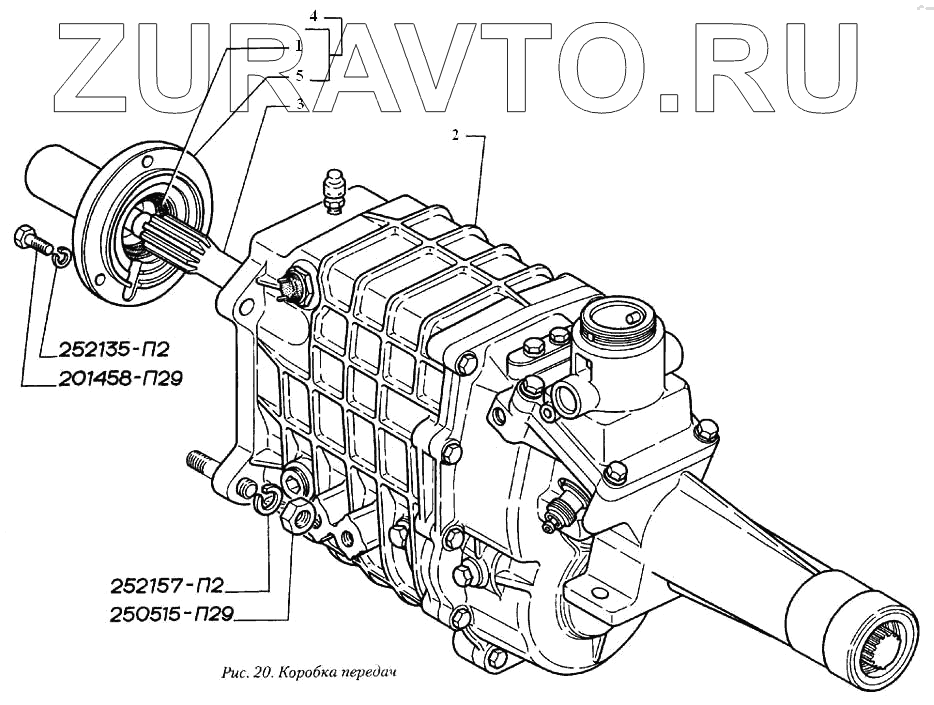 ZURAVTO.RU

4
1
5
3
2

252135-П2
201458-П29

252157-П2
250515-П29

Рис. 20. Коробка передач