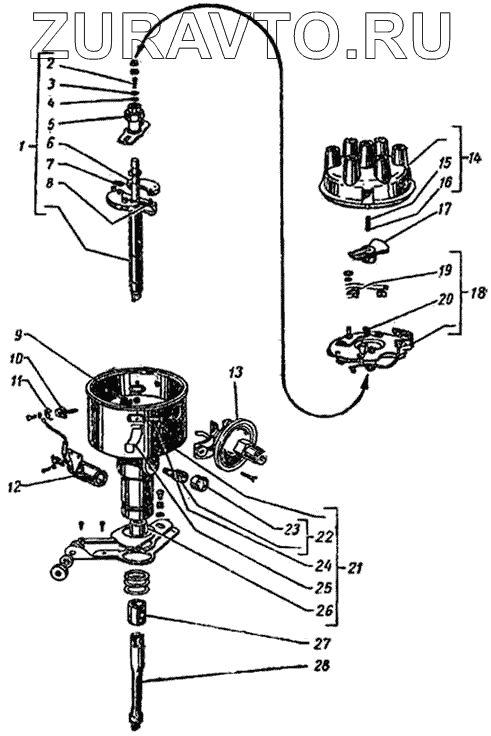 ZURAVTO.RU

1
2
3
4
5
6
7
8
9
10
11
12
13
14
15
16
17
18
19
20
21
22
23
24
25
26
27
28