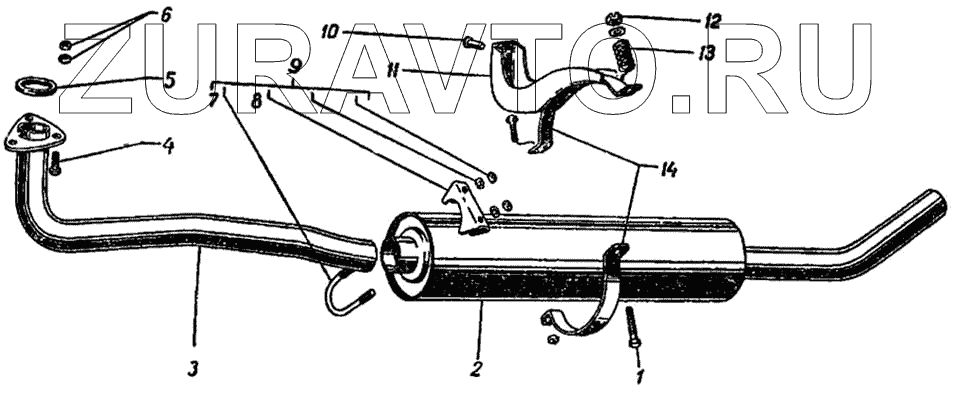 ZURAVTO.RU
6
10
12
13
5
9
11
7
8
4
14
3
2
1