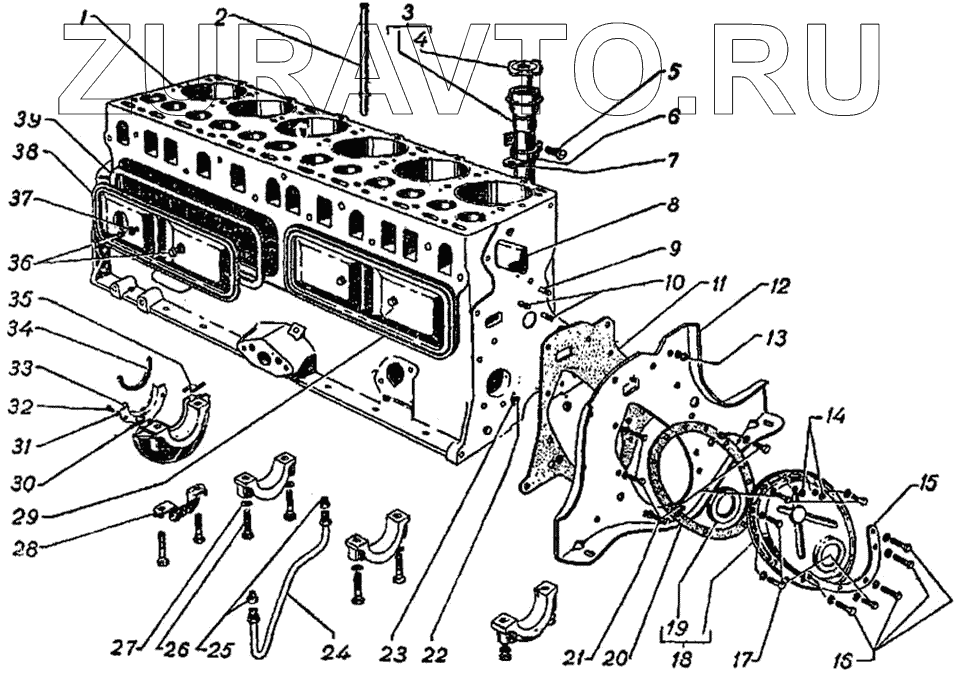 ZURAVTO.RU

1
2
3
4
5
6
7
8
9
10
11
12
13
14
15
16
17
18
19
20
21
22
23
24
25
26
27
28
29
30
31
32
33
34
35
36
37
38
39