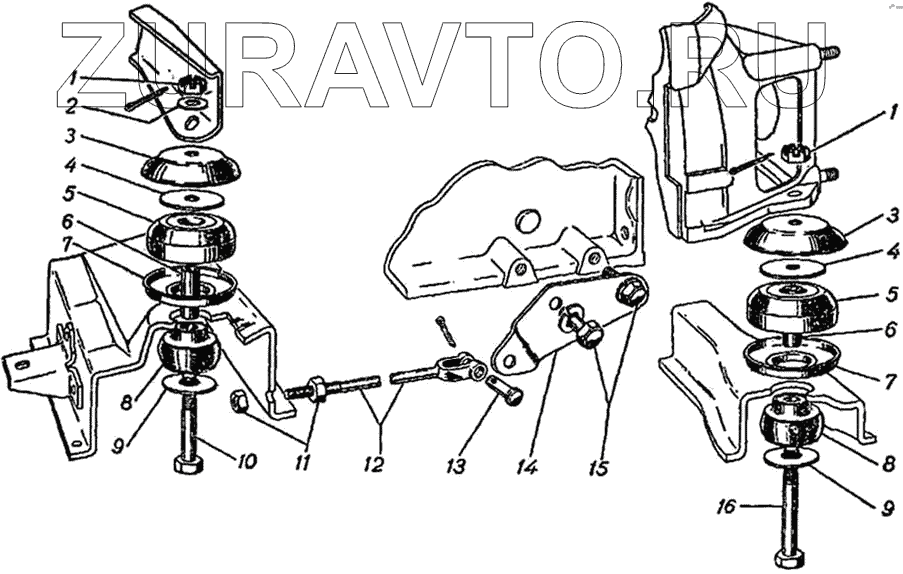 ZURAVTO.RU

1
2
3
4
5
6
7
8
9
10
11
12
13
14
15
1
3
4
5
6
7
8
9
16