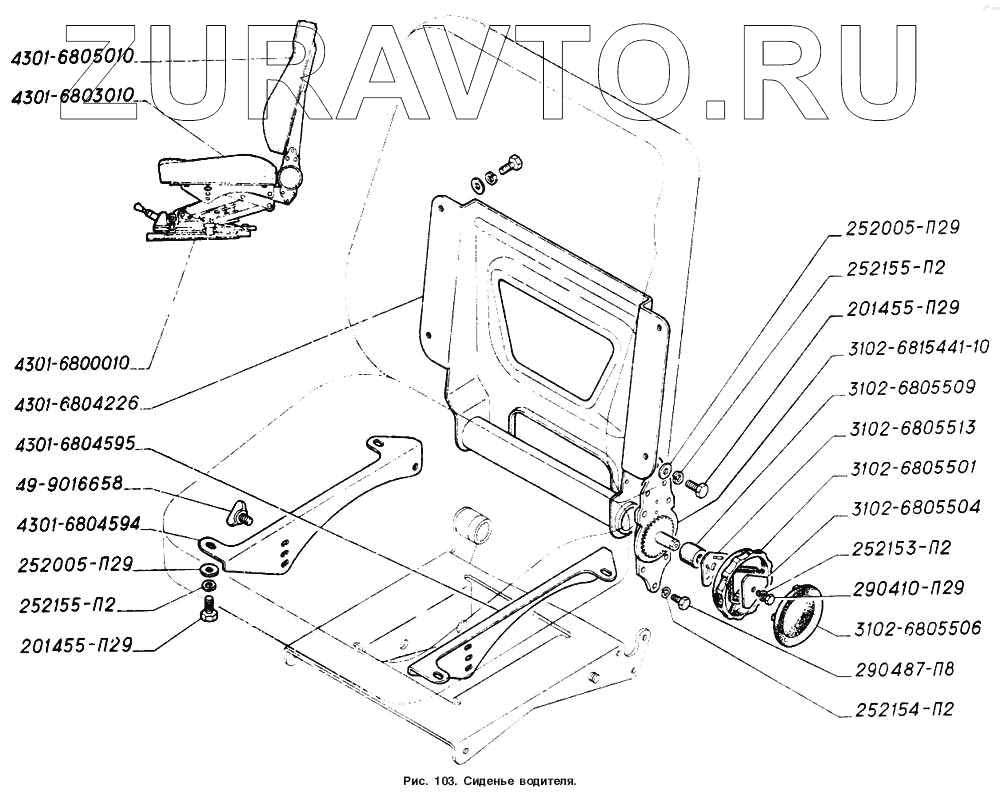 ZURAVTO.RU

4301-6805010
4301-6803010
4301-6800010
4301-6804226
4301-6804595
49-9016658
4301-6804594
252005-П29
252155-П2
201455-П29

252005-П29
252155-П2
201455-П29
3102-6815441-10
3102-6805509
3102-6805513
3102-6805501
3102-6805504
252153-П2
290410-П29
3102-6805506
290487-П8
252154-П2

Рис. 103. Сиденье водителя.