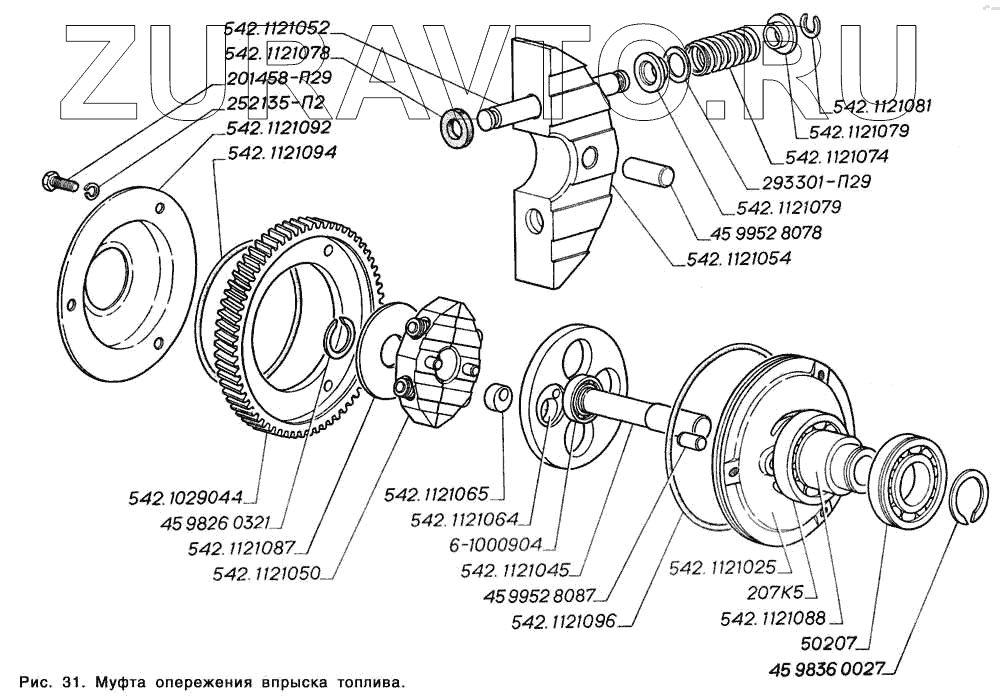 ZUKAVTO.RU

542.1121052
542.1121078
201458-П29
252135-П2
542.1121092
542.1121094

542.1121081
542.1121079
542.1121074
293301-П29
542.1121079
45 9952 8078
542.1121054

542.1029044
45 9826 0321
542.1121087
542.1121050

542.1121065
542.1121064
6-1000904
542.1121045
45 9952 8087
542.1121096

542.1121025
207К5
542.1121088
50207
45 9836 0027

Рис. 31. Муфта опережения впрыска топлива.