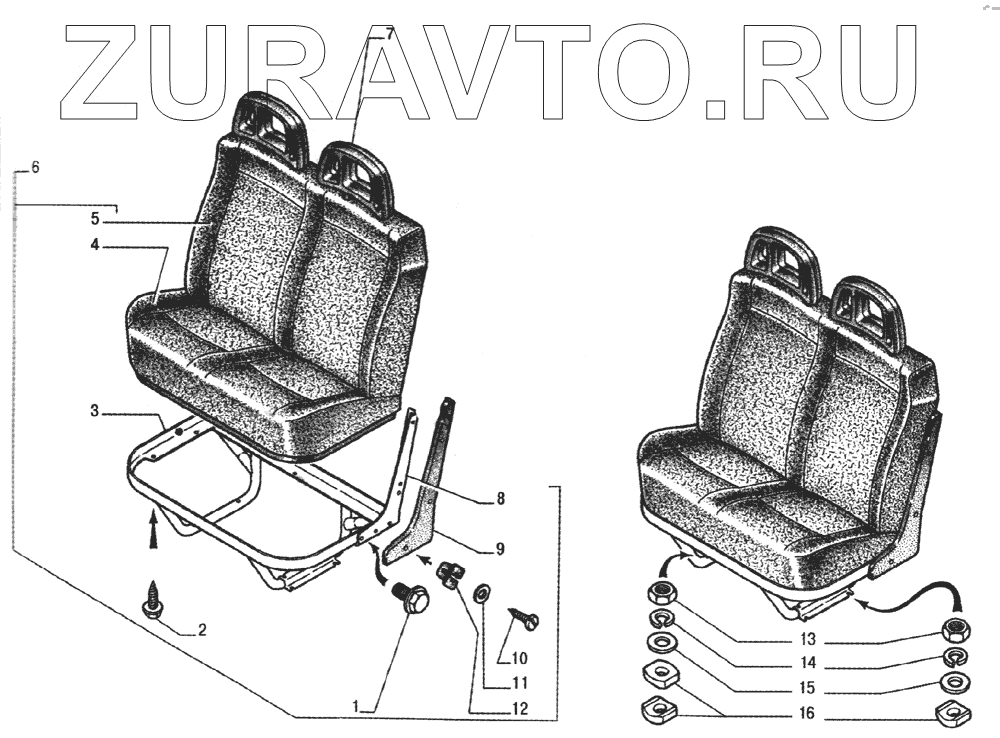 ZURAVTO.RU

7
6
5
4
3
8
9
2
10
11
1
12
13
14
15
16