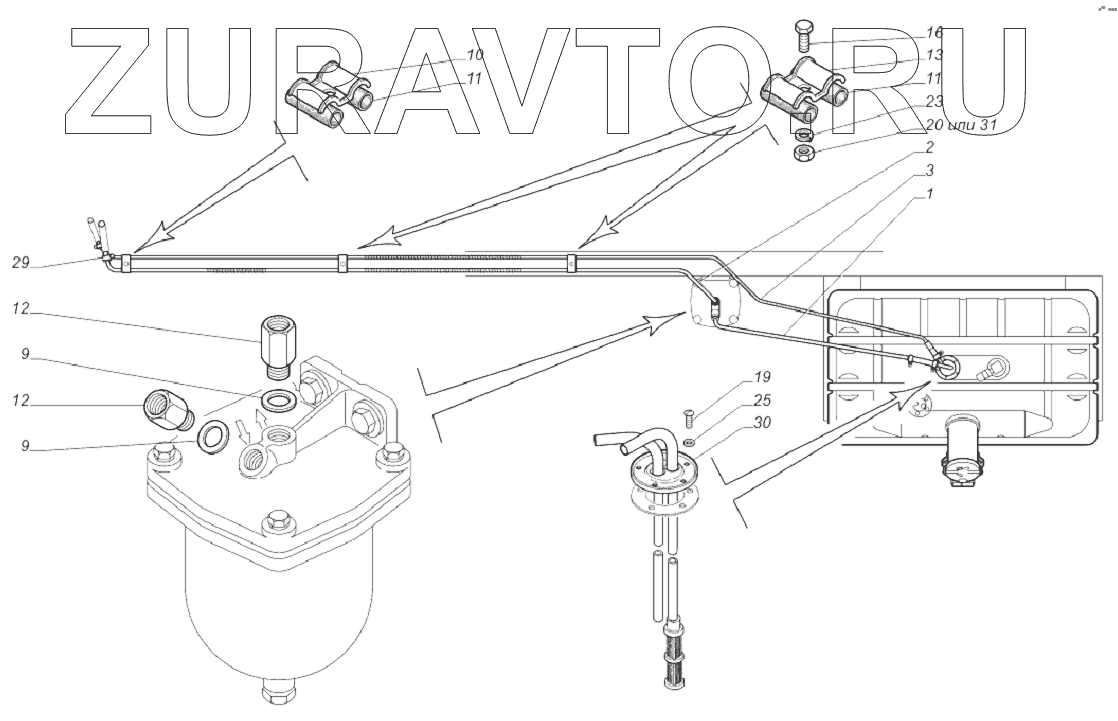 ZURAVTO.RU

10
11
16
13
11
23
20 или 31
2
3
1
29
12
9
12
9
19
25
30