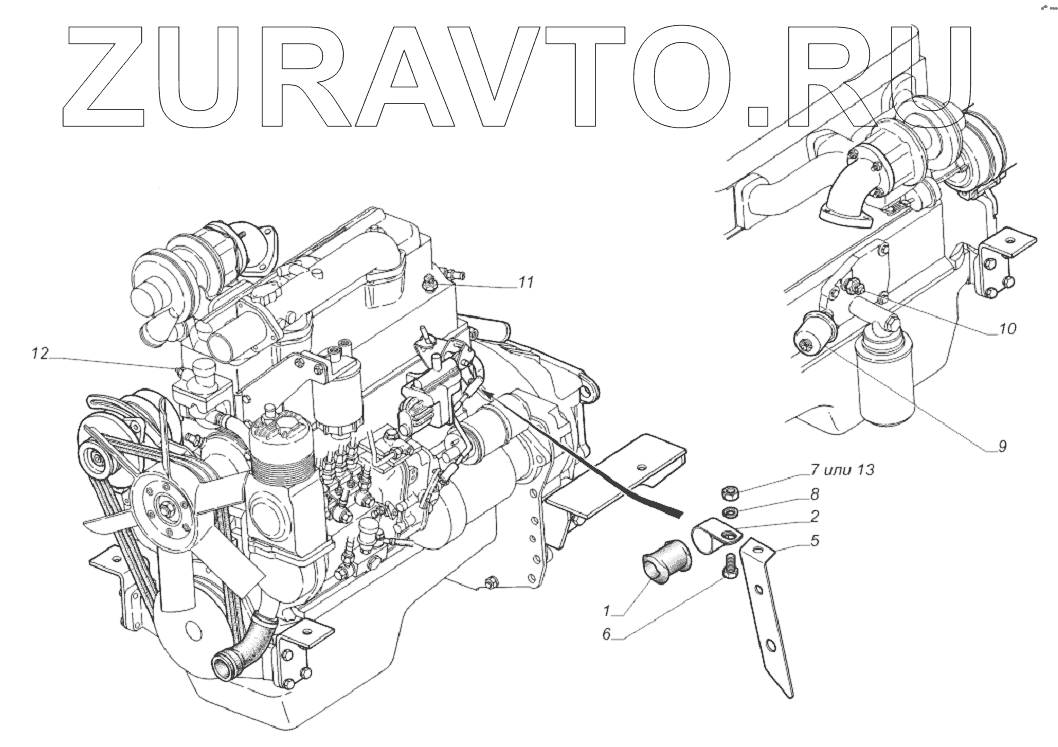 ZURAVTO.RU

11

12

10

9

7 или 13

8

2

5

1

6