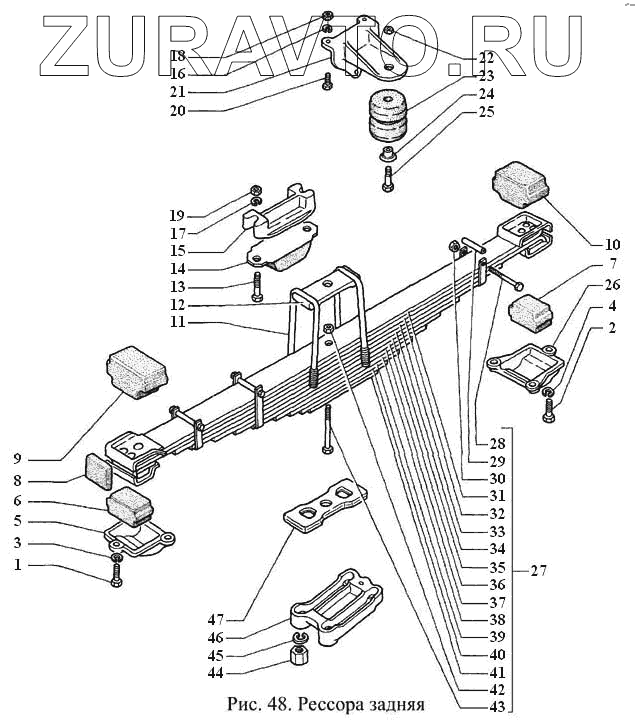 ZURAVTO.RU

18
16
21
20
22
23
24
25
19
17
15
14
13
12
11
10
7
26
4
2
9
8
6
5
3
1
28
29
30
31
32
33
34
35
36
37
38
39
40
41
42
43
27
47
46
45
44

Рис. 48. Рессора задняя