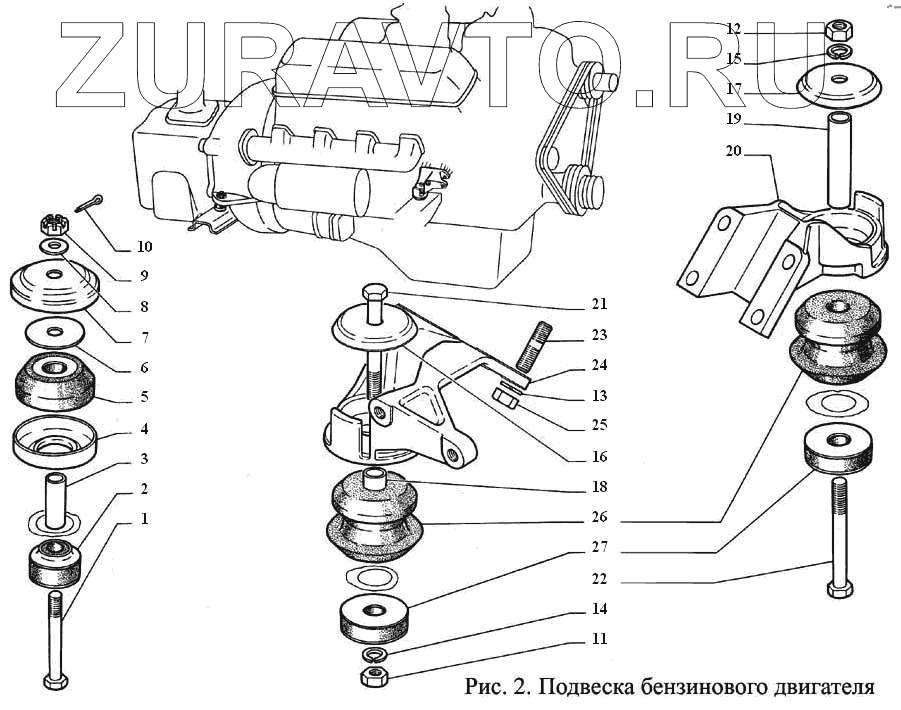 ZURAVTO.RU

12
15
17
19
20
10
9
8
7
6
5
4
3
2
1
21
23
24
13
25
16
18
26
27
22
14
11

Рис. 2. Подвеска бензинового двигателя