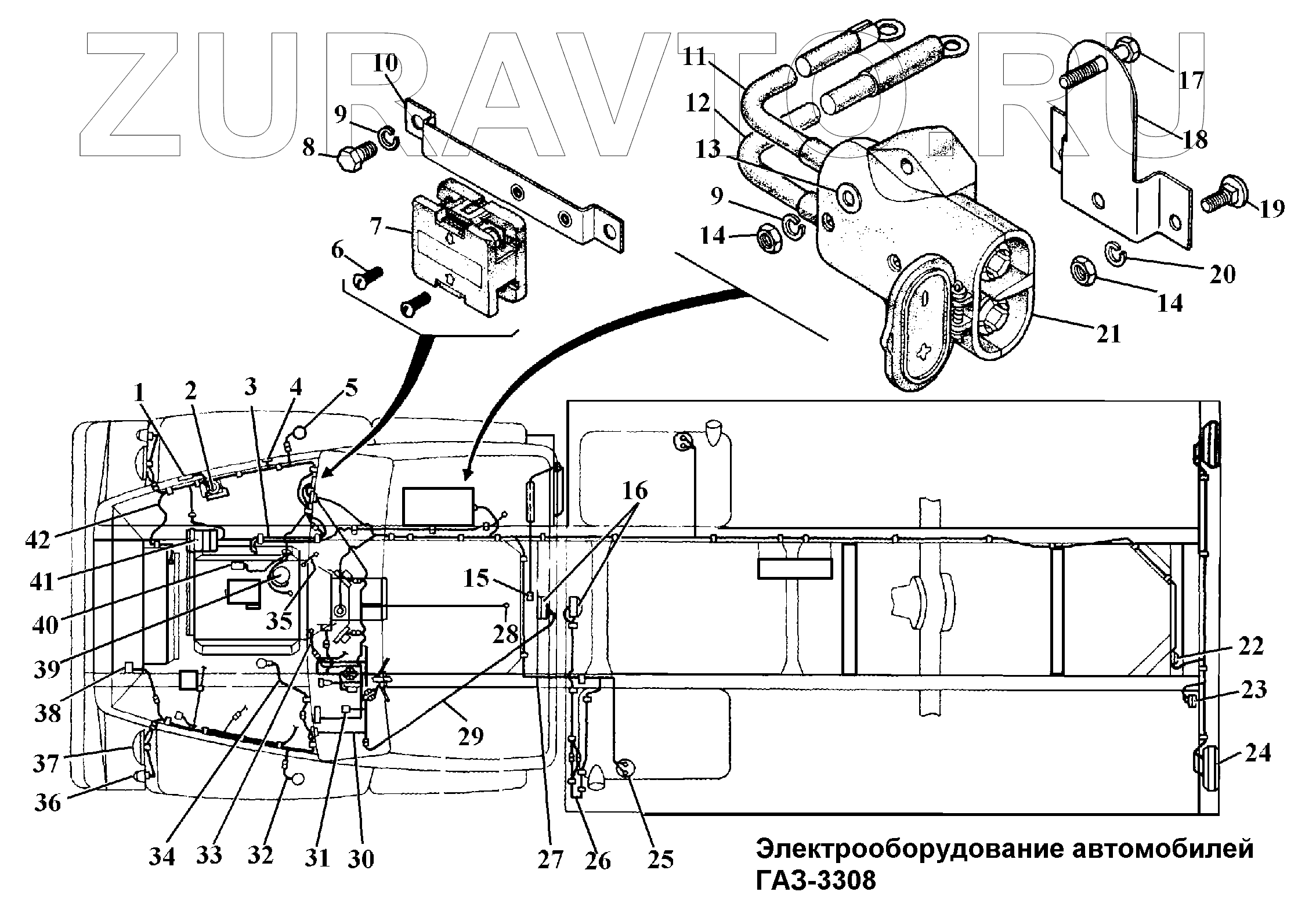 ZURAVTO.RU

10
11
17
9
12
18
8
13
9
19
7
14
6
20
14
21

1 2 3 4 5
16
42
41
15
40
35
28
39
22
38
23
29
37
24
36

34 33 32 31 30 27 26 25

Электрооборудование автомобилей ГАЗ-3308