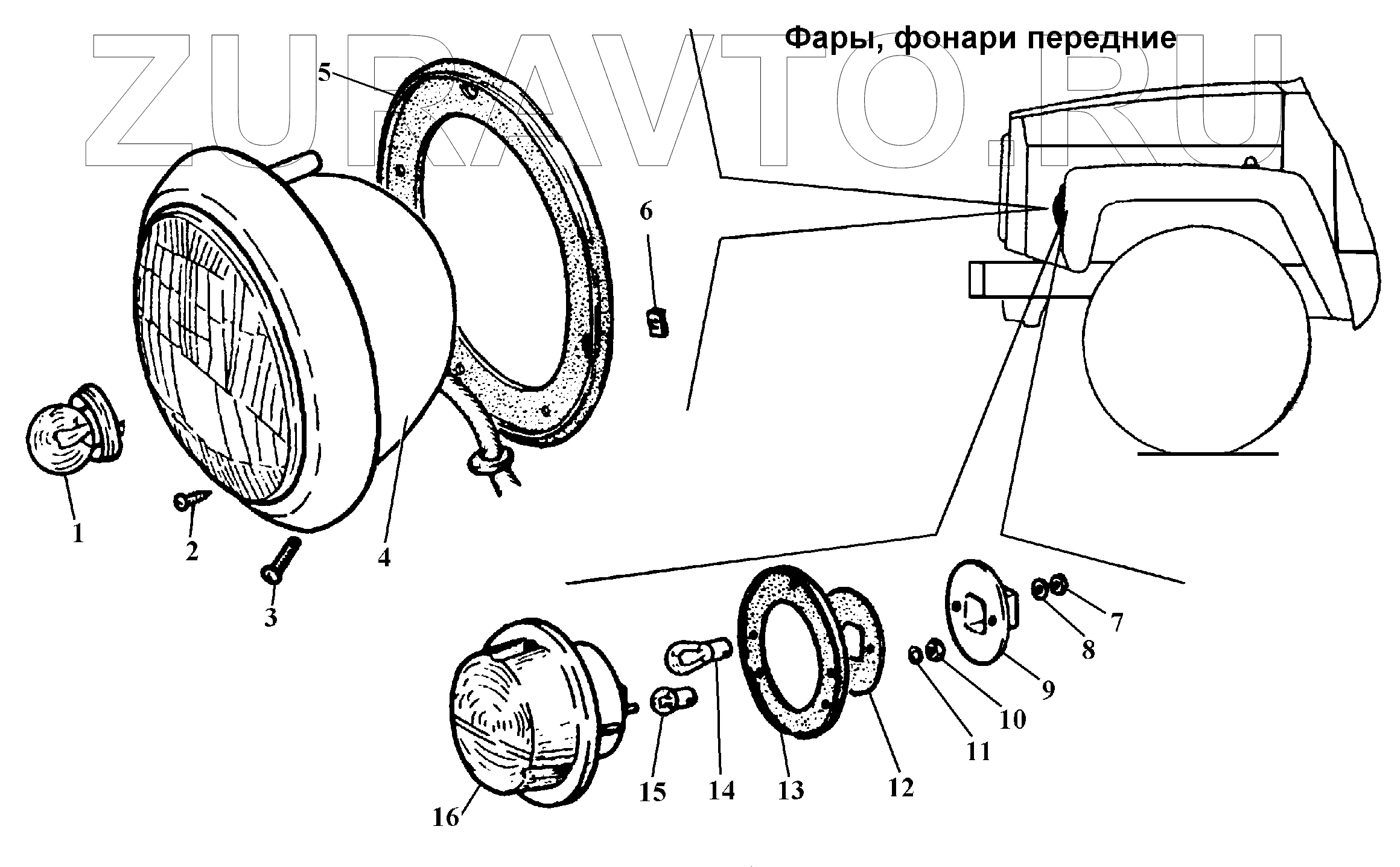 ZURAVTO.RU
Фары, фонари передние
5
6
1
2
3
4
7
8
9
10
11
12
13
14
15
16