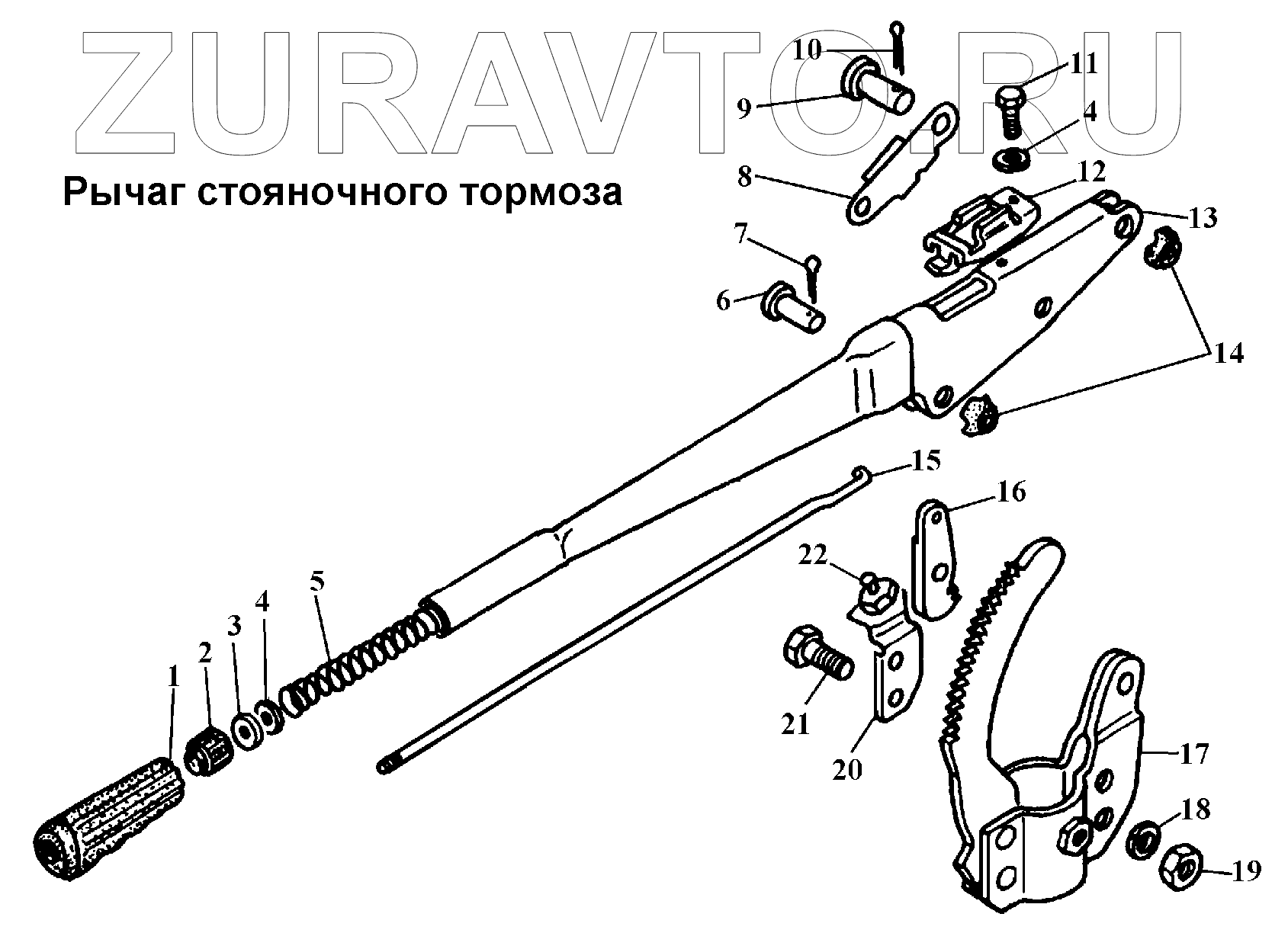 ZURAVTO.RU

Рычаг стояночного тормоза

10
11
9
4
8
12
13
7
6
14
15
16
22
5
4
3
2
1
21
20
17
18
19