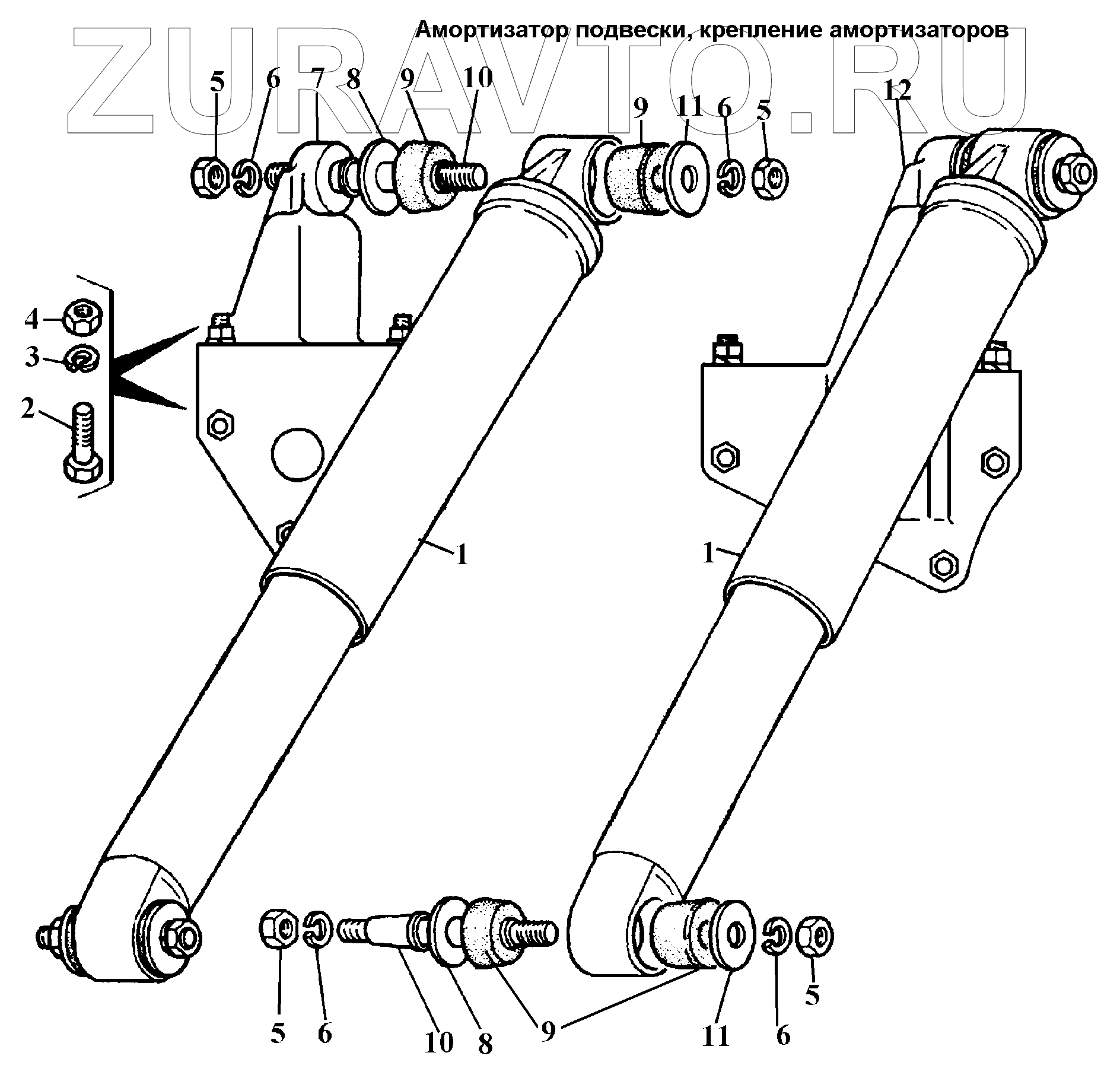 ZURAVTO.RU

Амортизатор подвески, крепление амортизаторов

5 6 7 8 9 10

9 11 6 5

12

4
3
2

1

1

5 6 10 8 9 11 6 5