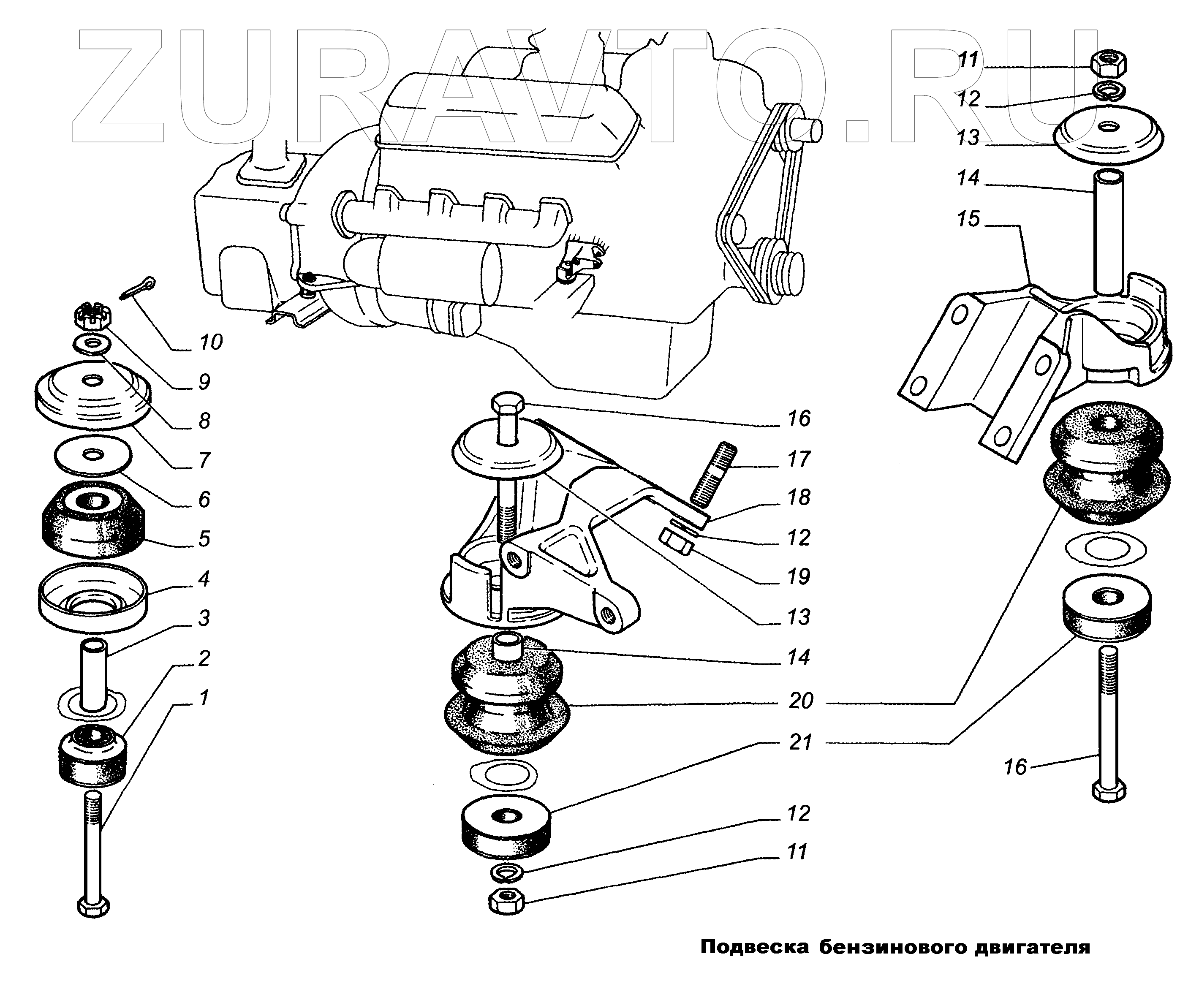 ZURAVTO.RU

11
12
13
14
15
10
9
8
7
6
5
4
3
2
1
16
17
18
12
19
13
14
20
21
12
11
16

Подвеска бензинового двигателя