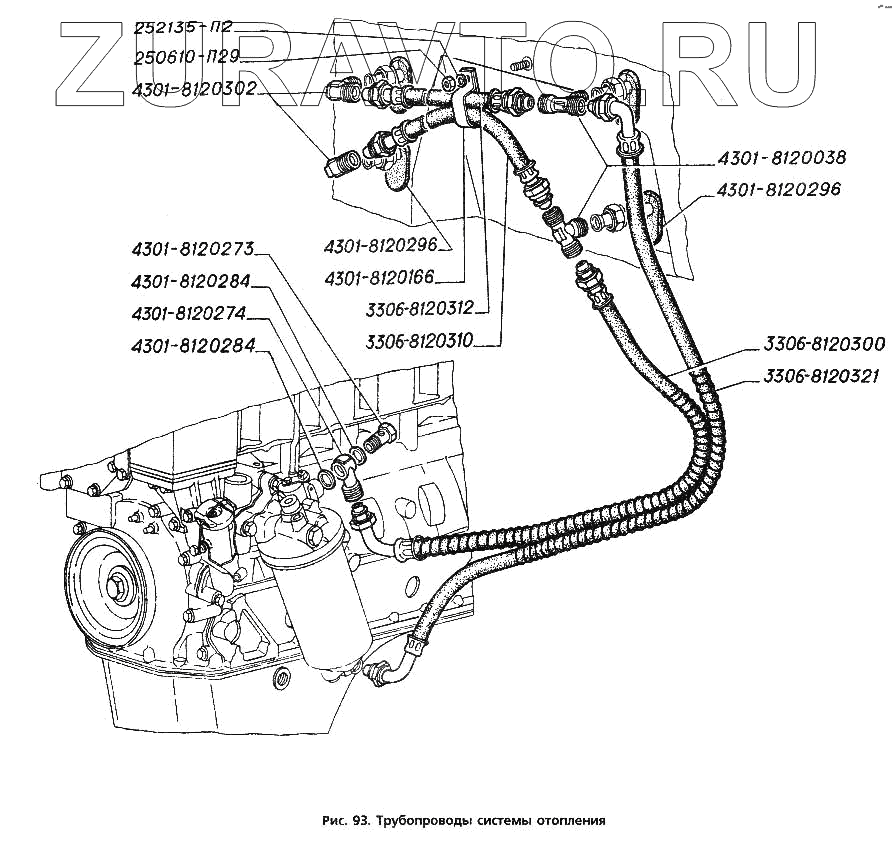 ZURAVTO.RU

252135-П2
250610-П29
4301-8120302
4301-8120038
4301-8120296
4301-8120296
4301-8120166
3306-8120312
3306-8120310
4301-8120273
4301-8120284
4301-8120274
4301-8120284
3306-8120300
3306-8120321

Рис. 93. Трубопроводы системы отопления