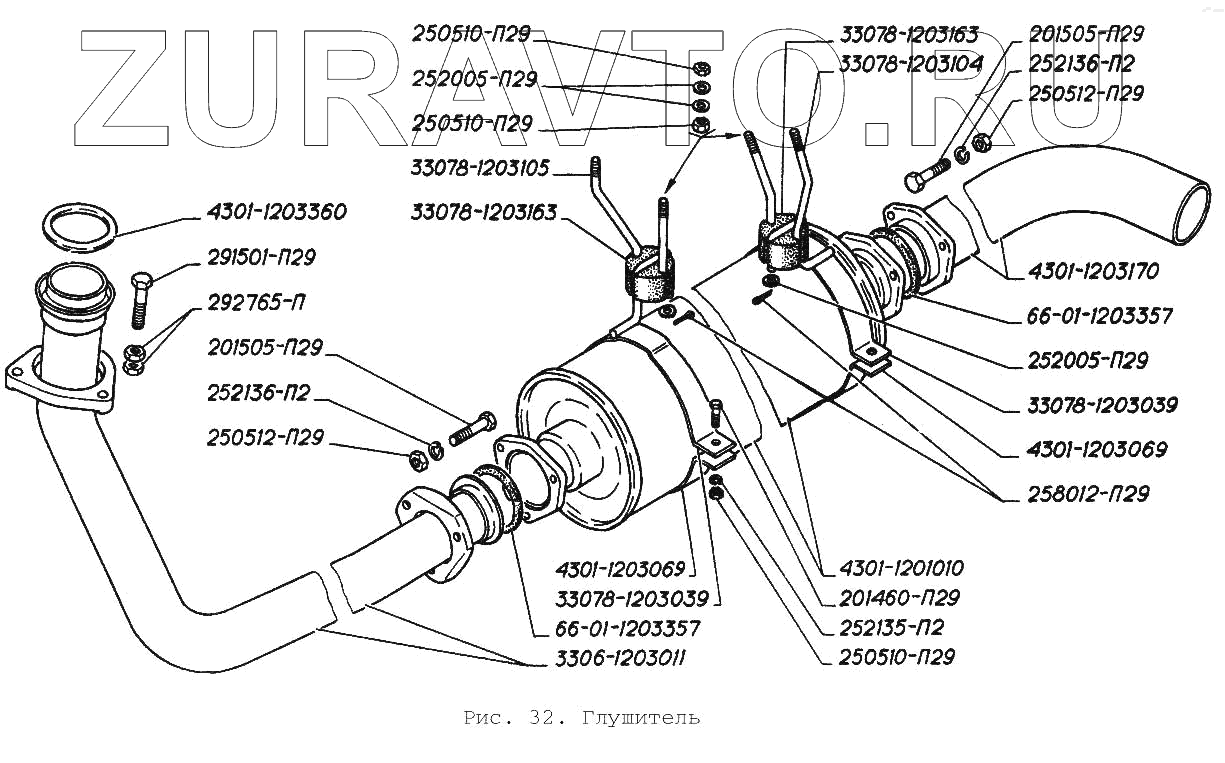 ZURAVTO.RU

250510-П29
252005-П29
250510-П29
33078-1203105
33078-1203163
33078-1203163
33078-1203104
201505-П29
252136-П2
250512-П29
4301-1203360
291501-П29
292765-П
201505-П29
252136-П2
250512-П29
4301-1203170
66-01-1203357
252005-П29
33078-1203039
4301-1203069
258012-П29
4301-1203069
33078-1203039
66-01-1203357
3306-1203011
4301-1201010
201460-П29
252135-П2
250510-П29

Рис. 32. Глушитель