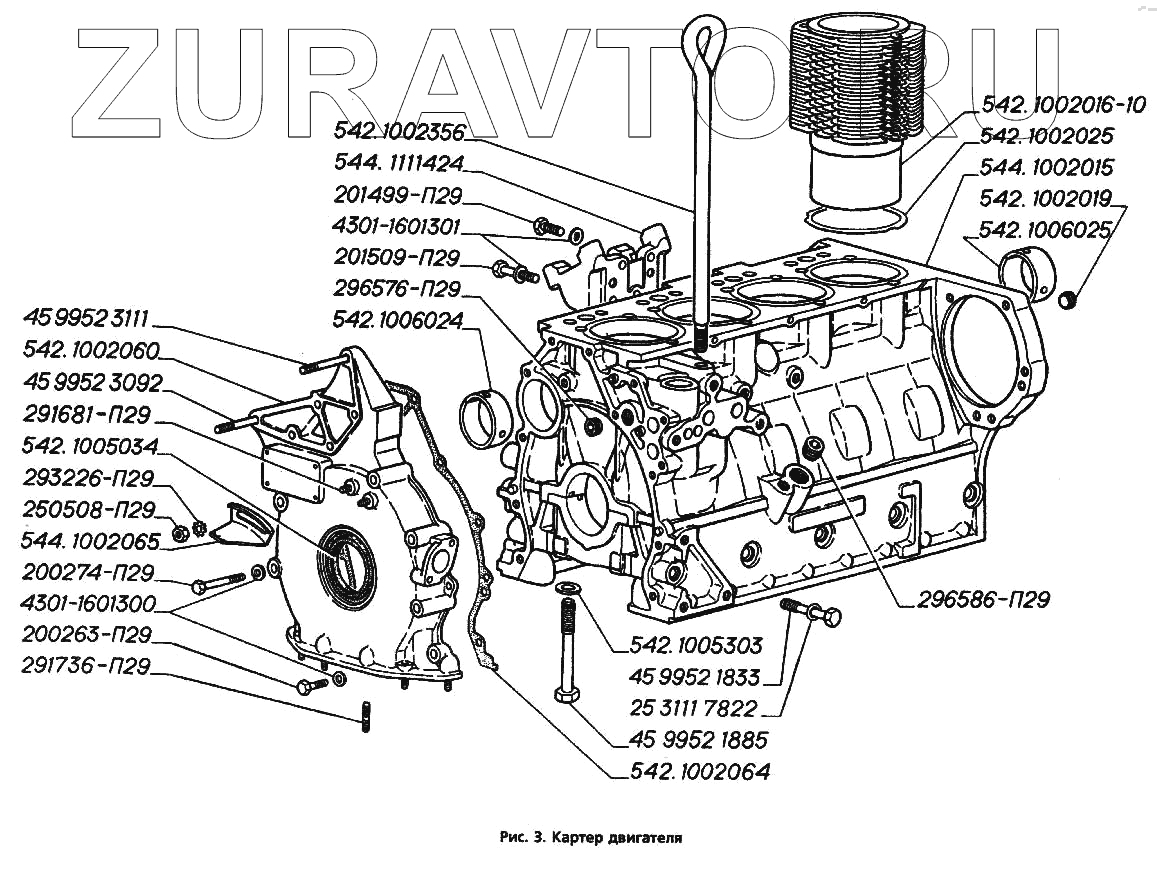 ZURAVTO.RU

542.1002356
544.1111424
201499-П29
4301-1601301
201509-П29
296576-П29
542.1006024
542.1002016-10
542.1002025
544.1002015
542.1002019
542.1006025
45 9952 3111
542.1002060
45 9952 3092
291681-П29
542.1005034
293226-П29
250508-П29
544.1002065
200274-П29
4301-1601300
200263-П29
291736-П29
296586-П29
542.1005303
45 9952 1833
25 3111 7822
45 9952 1885
542.1002064

Рис. 3. Картер двигателя