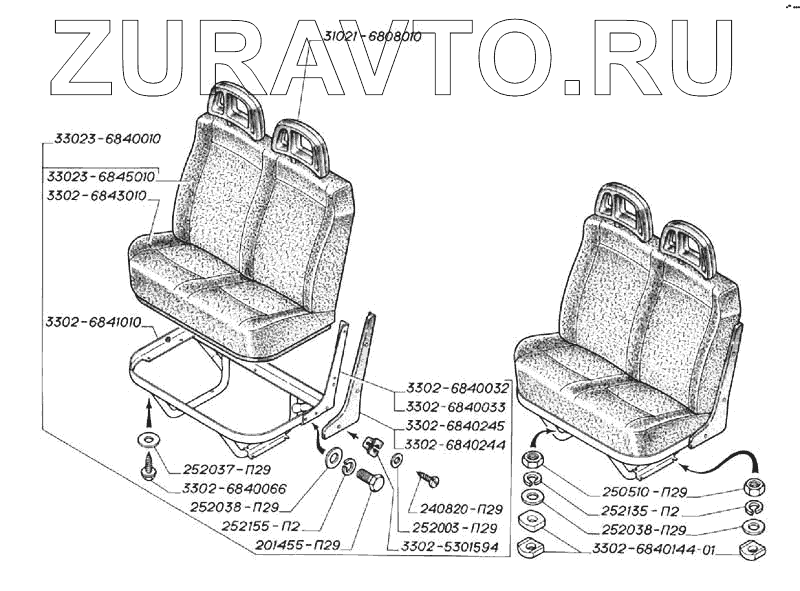 ZURAVTO.RU

31021-6808010
33023-6840010
33023-6845010
3302-6843010
3302-6841010
3302-6840032
3302-6840033
3302-6840245
3302-6840244
252037-П29
3302-6840066
252038-П29
252155-П2
201455-П29
240820-П29
252003-П29
3302-5301594
250510-П29
252135-П2
252038-П29
3302-6840144-01