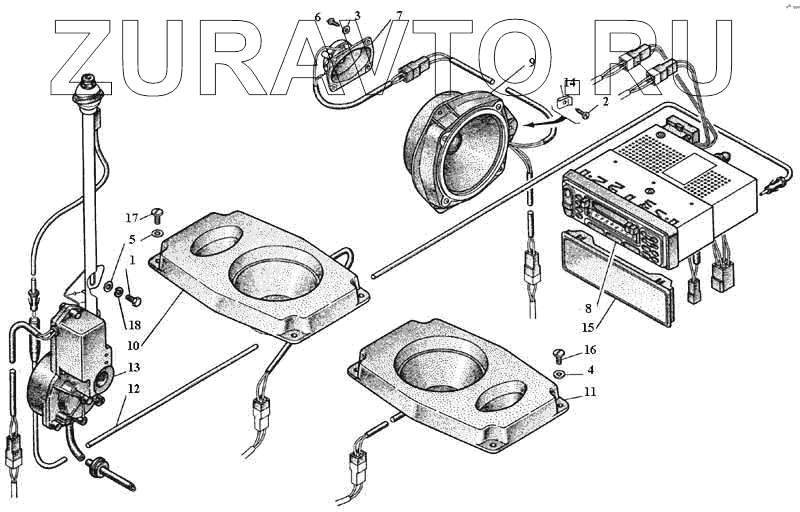 ZURAVTO.RU

6 3 7
9
14
2
17
5
1
18
10
13
12
8
15
16
4
11