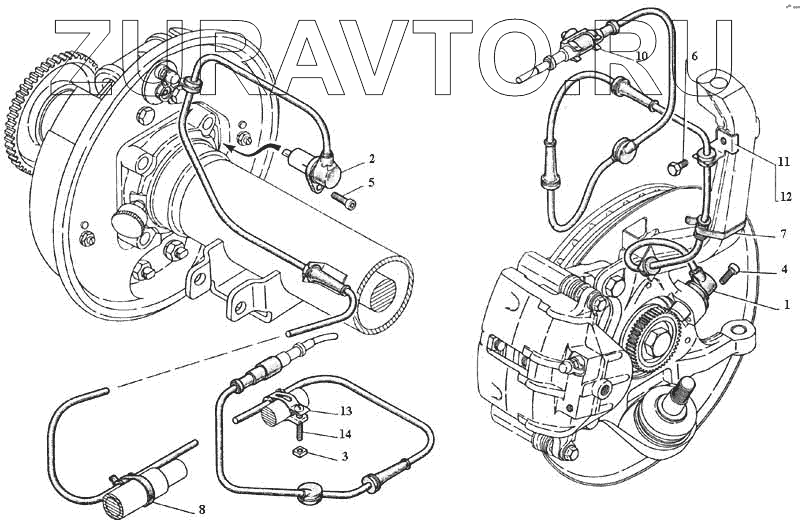 ZURAVTO.RU
10
6
2
5
11
12
7
4
1
13
14
3
8