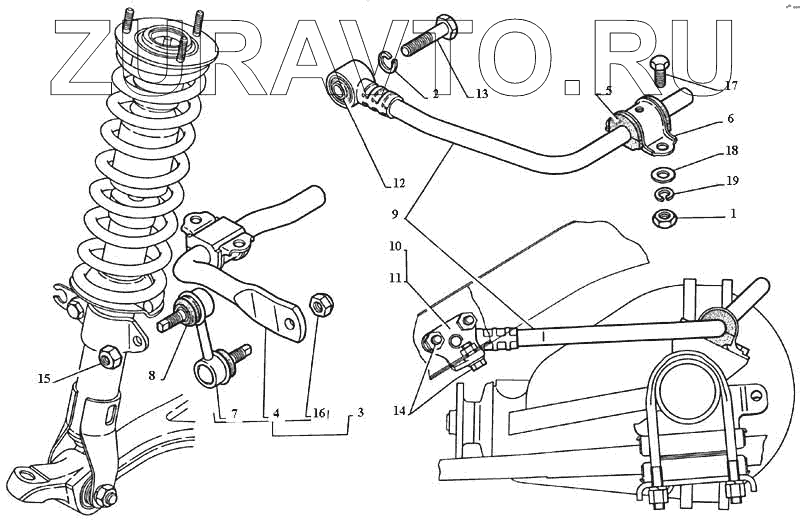 ZURAVTO.RU

2
13
17
5
6
18
19
1
12
9
10
11
14
15
8
7
4
16
3