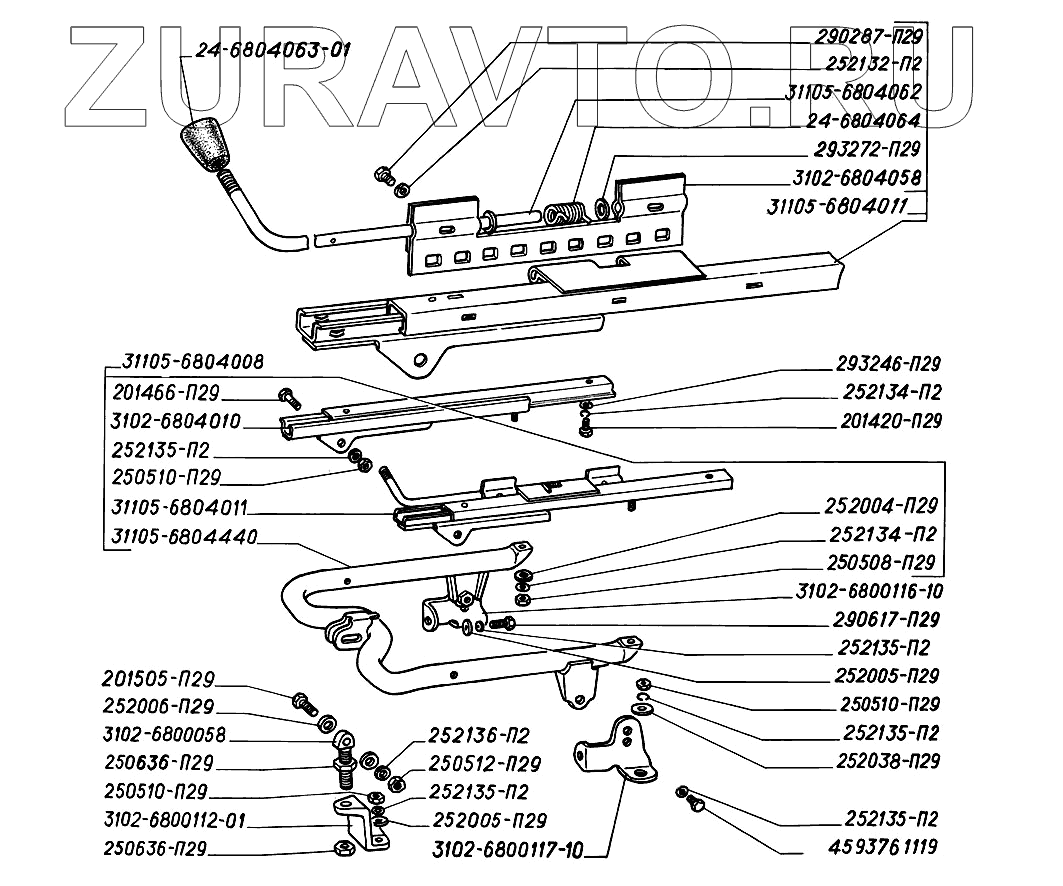 ZURAVTO.RU

24-6804063-01

290287-П29
252132-П2
31105-6804062
24-6804064
293272-П29
3102-6804058
31105-6804011

31105-6804008
201466-П29
3102-6804010
252135-П2
250510-П29
31105-6804011
31105-6804440

293246-П29
252134-П2
201420-П29

252004-П29
252134-П2
250508-П29
3102-6800116-10
290617-П29
252135-П2
252005-П29
250510-П29
252135-П2
252038-П29

201505-П29
252006-П29
3102-6800058
250636-П29
250510-П29
3102-6800112-01
250636-П29

252136-П2
250512-П29
252135-П2
252005-П29
3102-6800117-10

252135-П2
4593761119