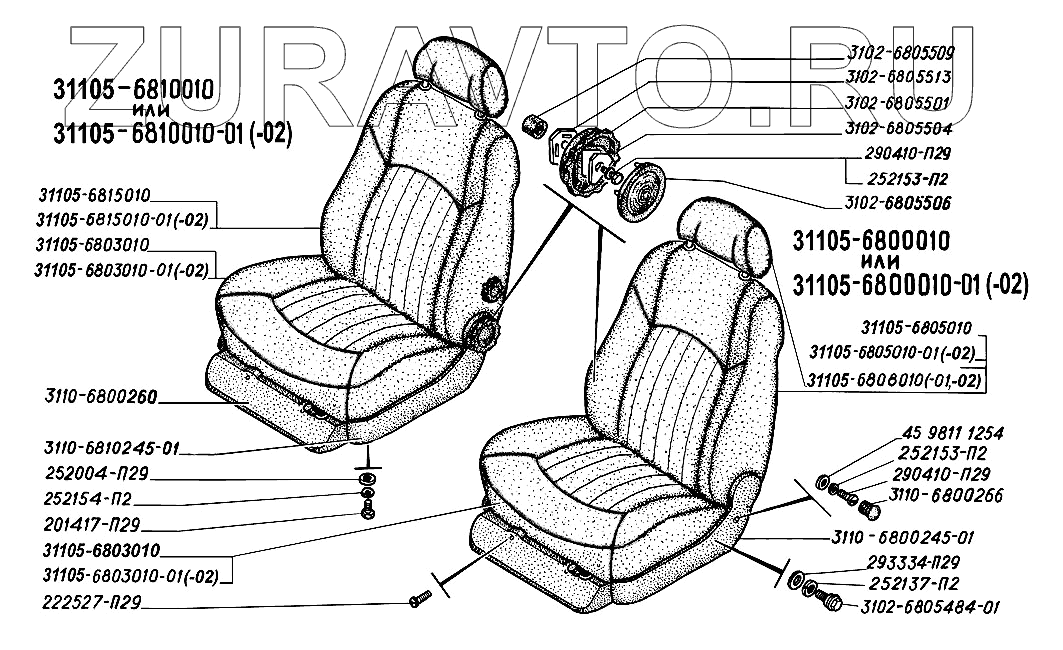 ZURAVTO.RU

31105-6810010
или
31105-6810010-01 (-02)

31105-6815010
31105-6815010-01(-02)
31105-6803010
31105-6803010-01(-02)
3110-6800260
3110-6810245-01
252004-П29
252154-П2
201417-П29
31105-6803010
31105-6803010-01(-02)
222527-П29

3102-6805509
3102-6805513
3102-6805501
3102-6805504
290410-П29
252153-П2
3102-6805506

31105-6800010
или
31105-6800010-01 (-02)

31105-6805010
31105-6805010-01(-02)
31105-6806010(-01,-02)

45 9811 1254
252153-П2
290410-П29
3110-6800266
3110-6800245-01
293334-П29
252137-П2
3102-6805484-01