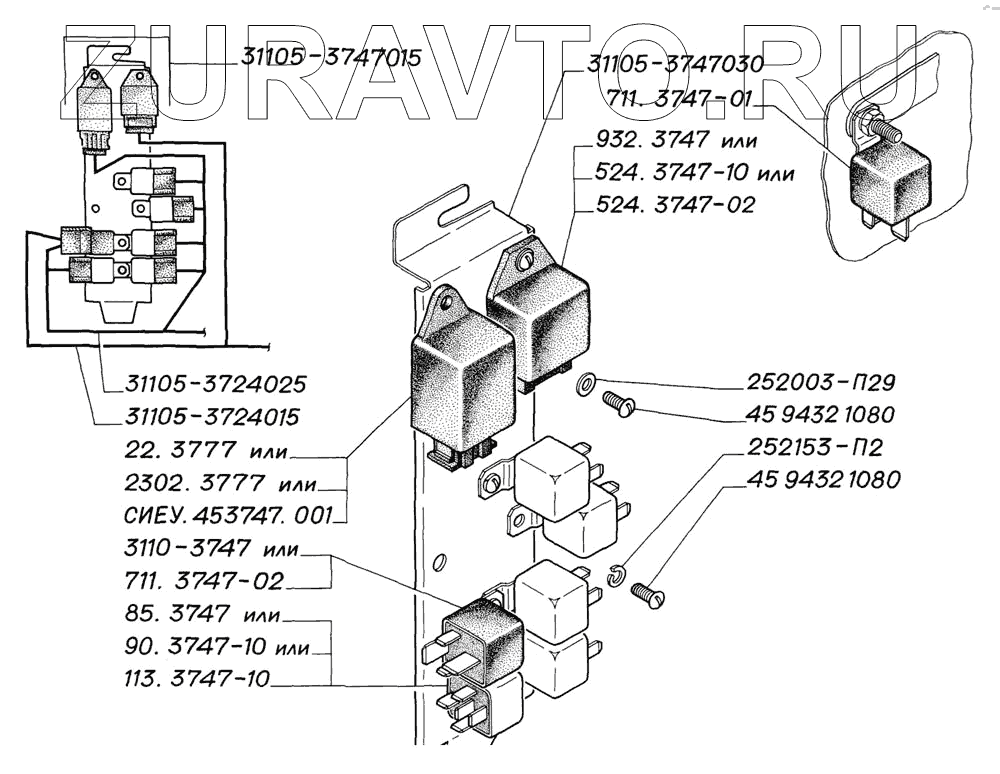 ZURAVTO.RU

31105-3747015

31105-3747030
711. 3747-01
932. 3747 или
524. 3747-10 или
524. 3747-02

31105-3724025
31105-3724015
22. 3777 или
2302. 3777 или
СИЕУ. 453747. 001
3110-3747 или
711. 3747-02
85. 3747 или
90. 3747-10 или
113. 3747-10

252003-П29
45 9432 1080
252153-П2
45 9432 1080