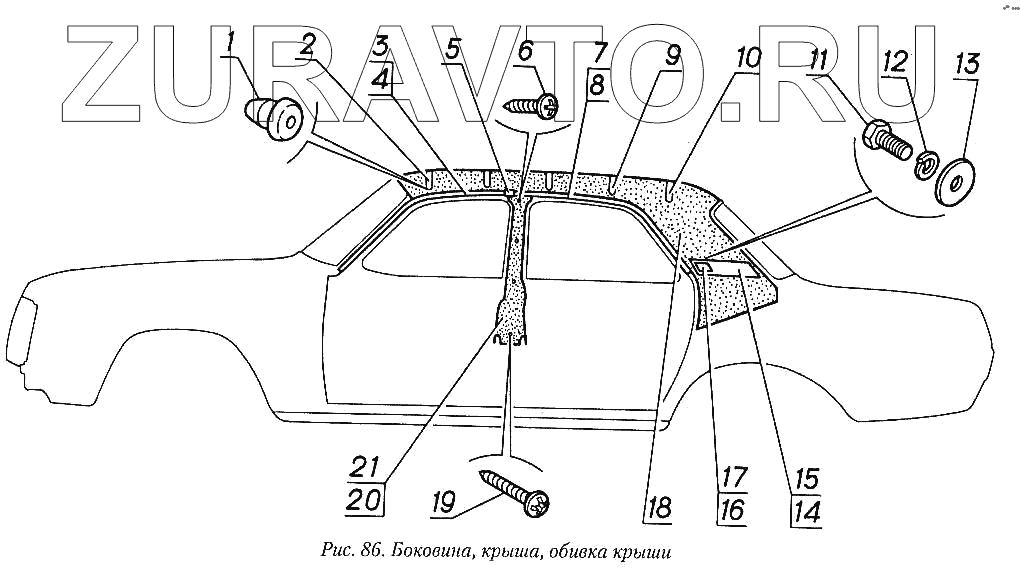 ZURAVTO.RU

1 2 3 4 5 6 7 8 9 10 11 12 13

21
20
19
18
17
16
15
14

Рис. 86. Боковина, крыша, обивка крыши