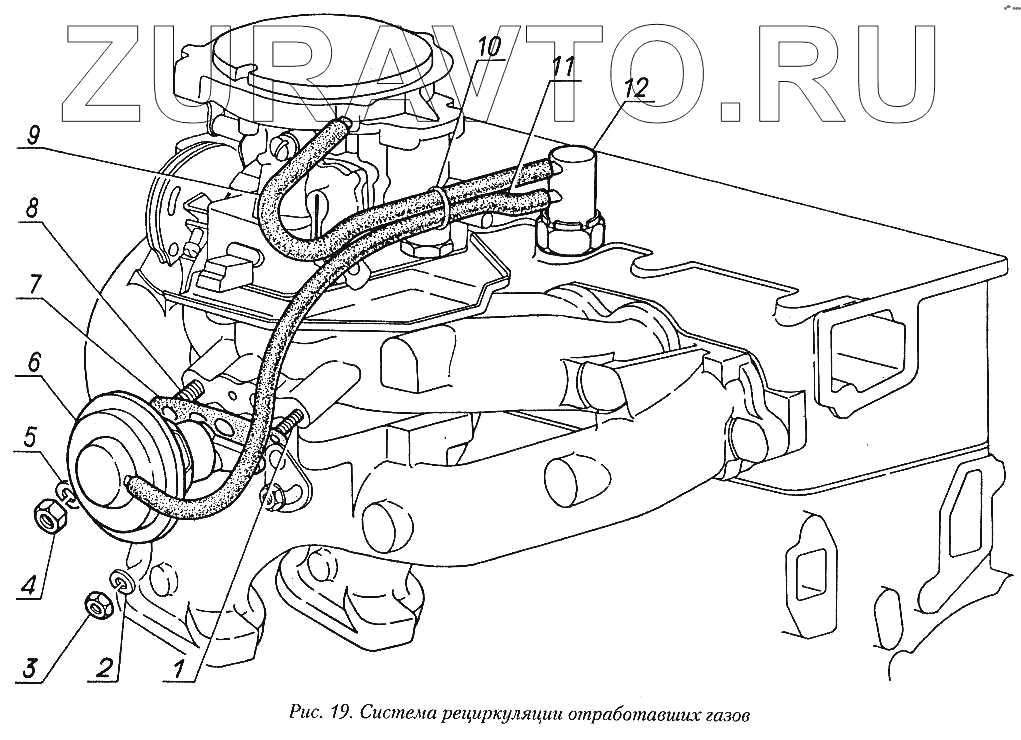 ZURAVTO.RU

10
11
12
9
8
7
6
5
4
3
2
1

Рис. 19. Система рециркуляции отработавших газов