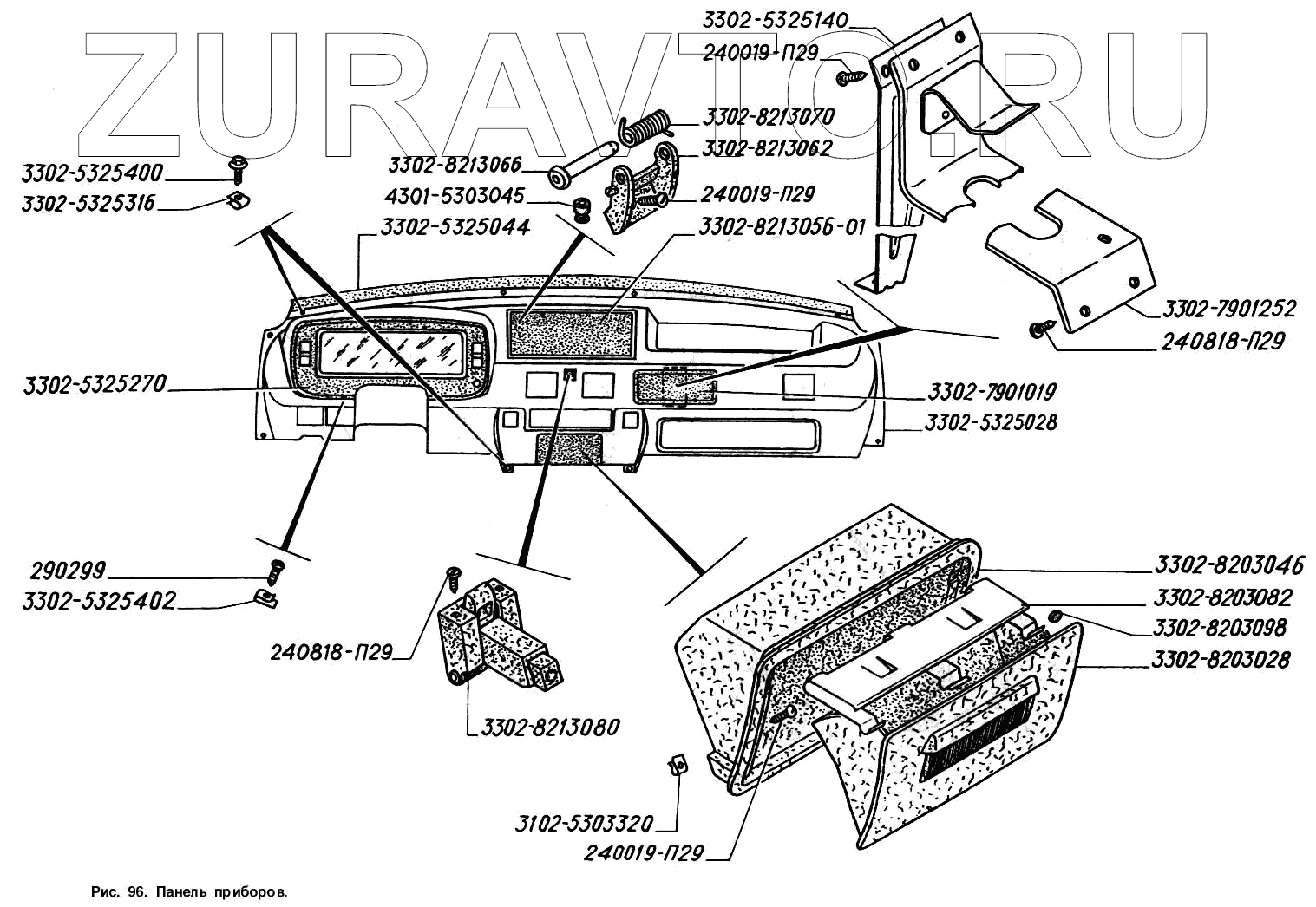 ZURAVTO.RU

3302-5325140
240019-П29
3302-8213070
3302-8213062
3302-8213066
240019-П29
4301-5303045
3302-5325400
3302-5325316
3302-5325044
3302-8213056-01
3302-7901252
240818-П29
3302-5325270
3302-7901019
3302-5325028
290299
3302-5325402
240818-П29
3302-8213080
3302-8203046
3302-8203082
3302-8203098
3302-8203028
3102-5303320
240019-П29

Рис. 96. Панель приборов.