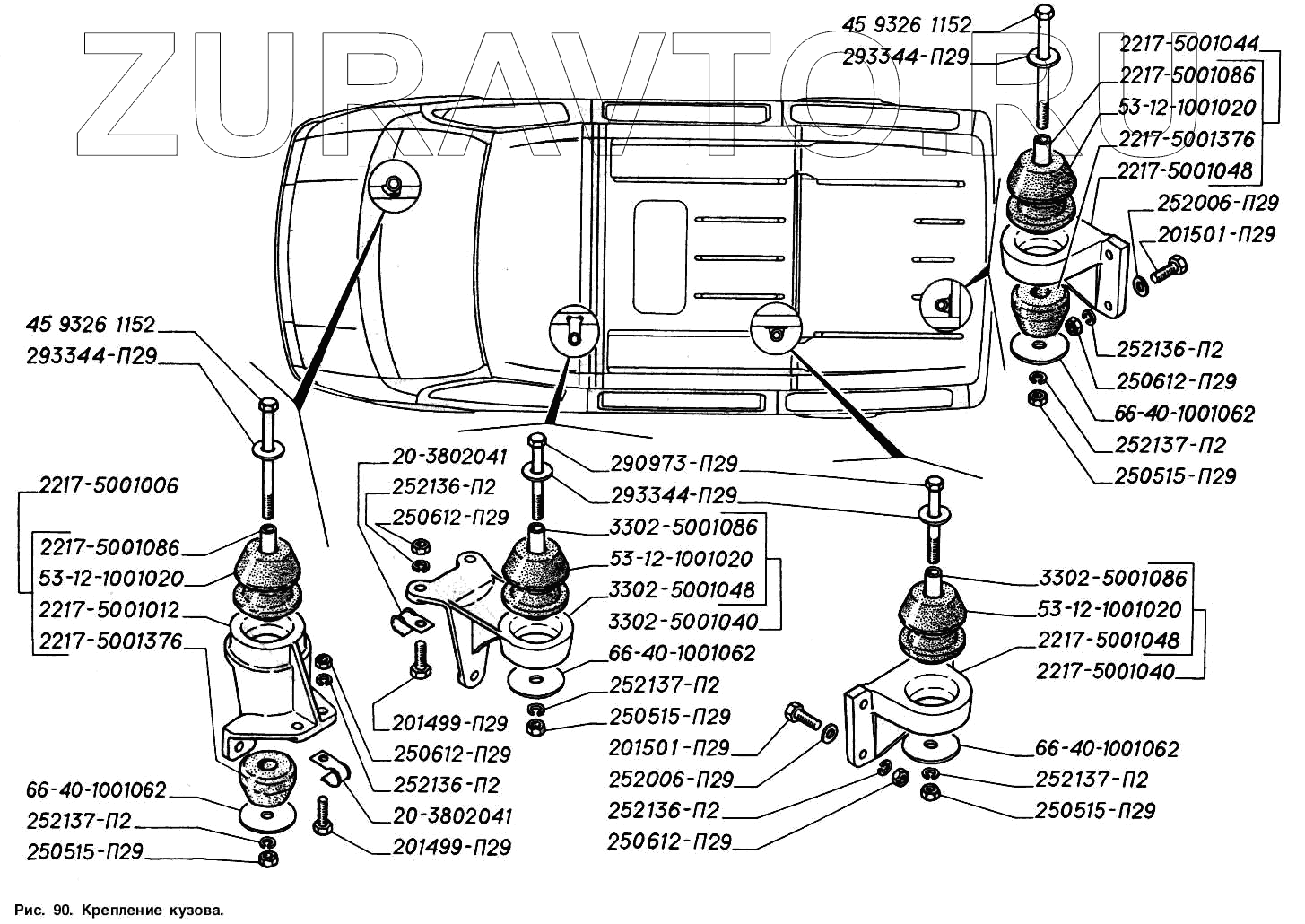 ZURAVTO.RU

45 9326 1152
293344-П29
2217-5001044
2217-5001086
53-12-1001020
2217-5001376
2217-5001048
252006-П29
201501-П29
252136-П2
250612-П29
66-40-1001062
252137-П2
250515-П29

45 9326 1152
293344-П29
2217-5001006
2217-5001086
53-12-1001020
2217-5001012
2217-5001376
66-40-1001062
252137-П2
250515-П29

20-3802041
252136-П2
250612-П29
201499-П29
250612-П29
252136-П2
20-3802041
201499-П29

290973-П29
293344-П29
3302-5001086
53-12-1001020
3302-5001048
3302-5001040
66-40-1001062
252137-П2
250515-П29
201501-П29
252006-П29
252136-П2
250612-П29

3302-5001086
53-12-1001020
2217-5001048
2217-5001040
66-40-1001062
252137-П2
250515-П29

Рис. 90. Крепление кузова.