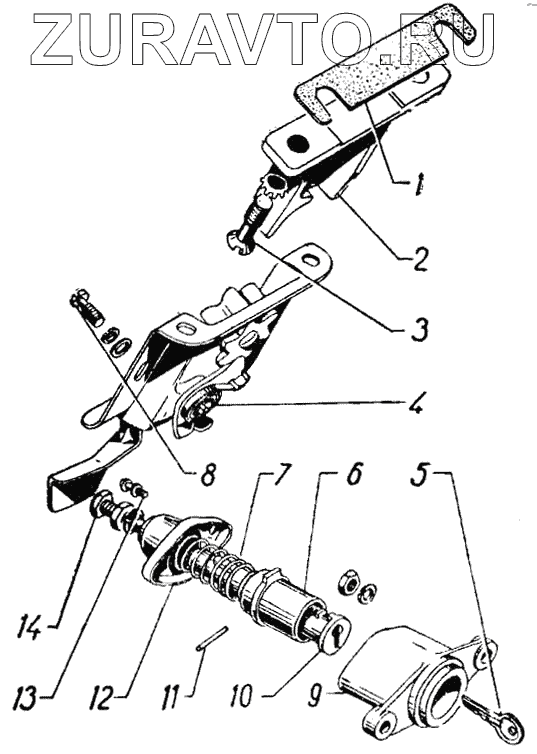 ZURAVTO.RU

1
2
3
4
8
7
6
5
14
13
12
11
10
9