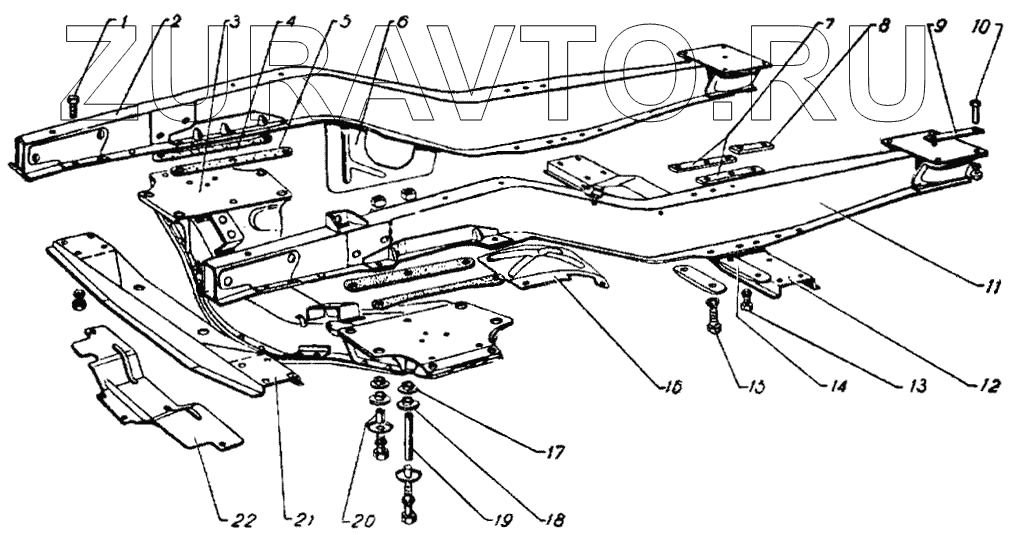 ZURAVTO.RU

1
2
3
4
5
6
7
8
9
10
11
12
13
14
13
15
17
18
19
20
21
22