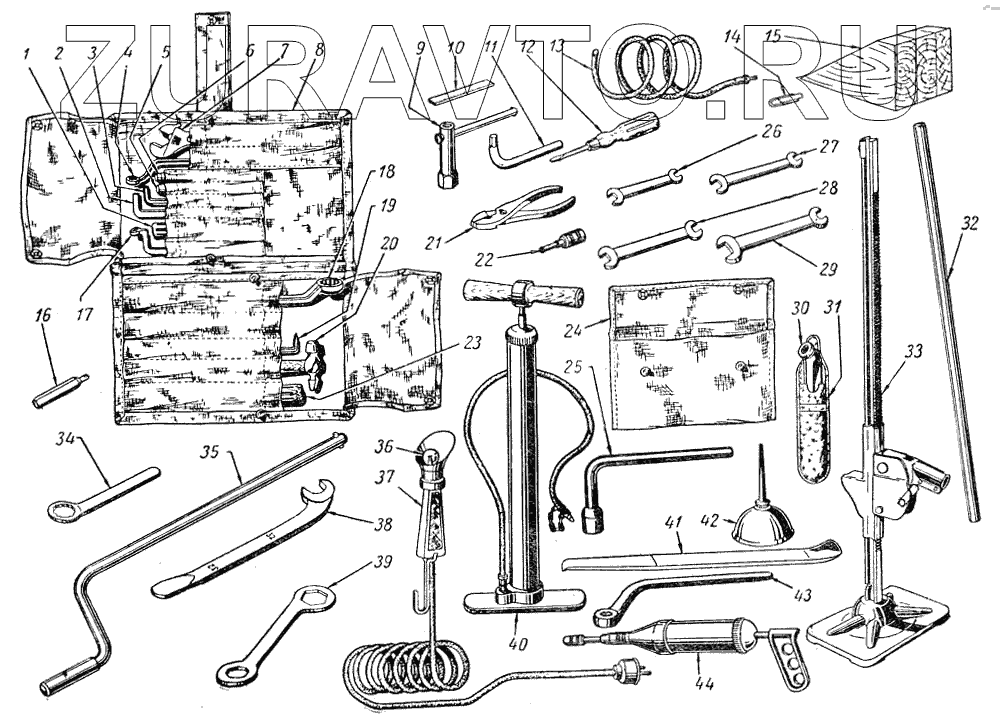 ZURAVTO.RU

1 2 3 4 5 6 7 8 9 10 11 12 13 14 15 16 17 18 19 20 21 22 23 24 25 26 27 28 29 30 31 32 33 34 35 36 37 38 39 40 41 42 43 44