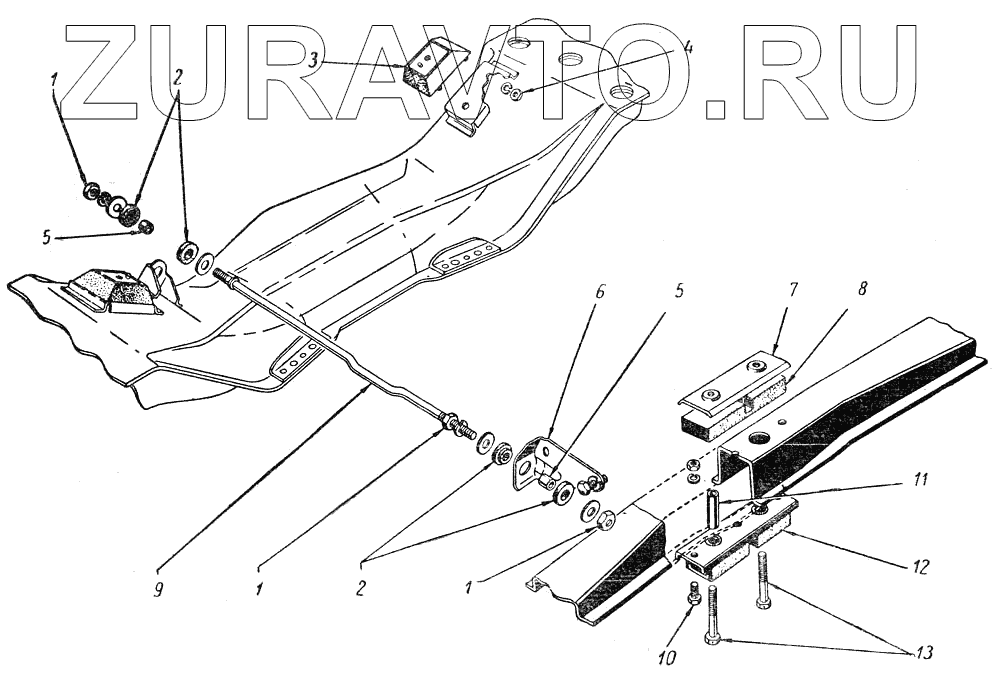 ZURAVTO.RU

1 2 3 4 5

6 5 7 8

11

12

9 1 2 1

10 13