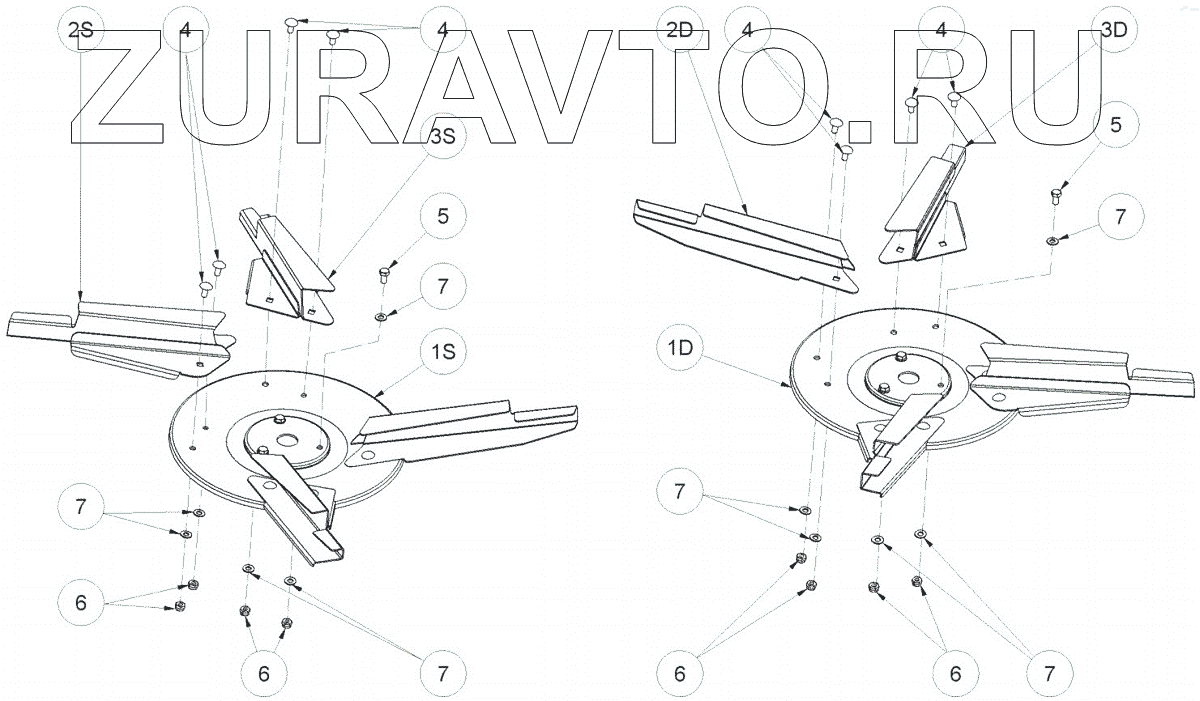 ZURAVTO.RU

2S
4
4
3S
5
7
1S
7
6
6
7

2D
4
4
3D
5
7
1D
7
6
6
7