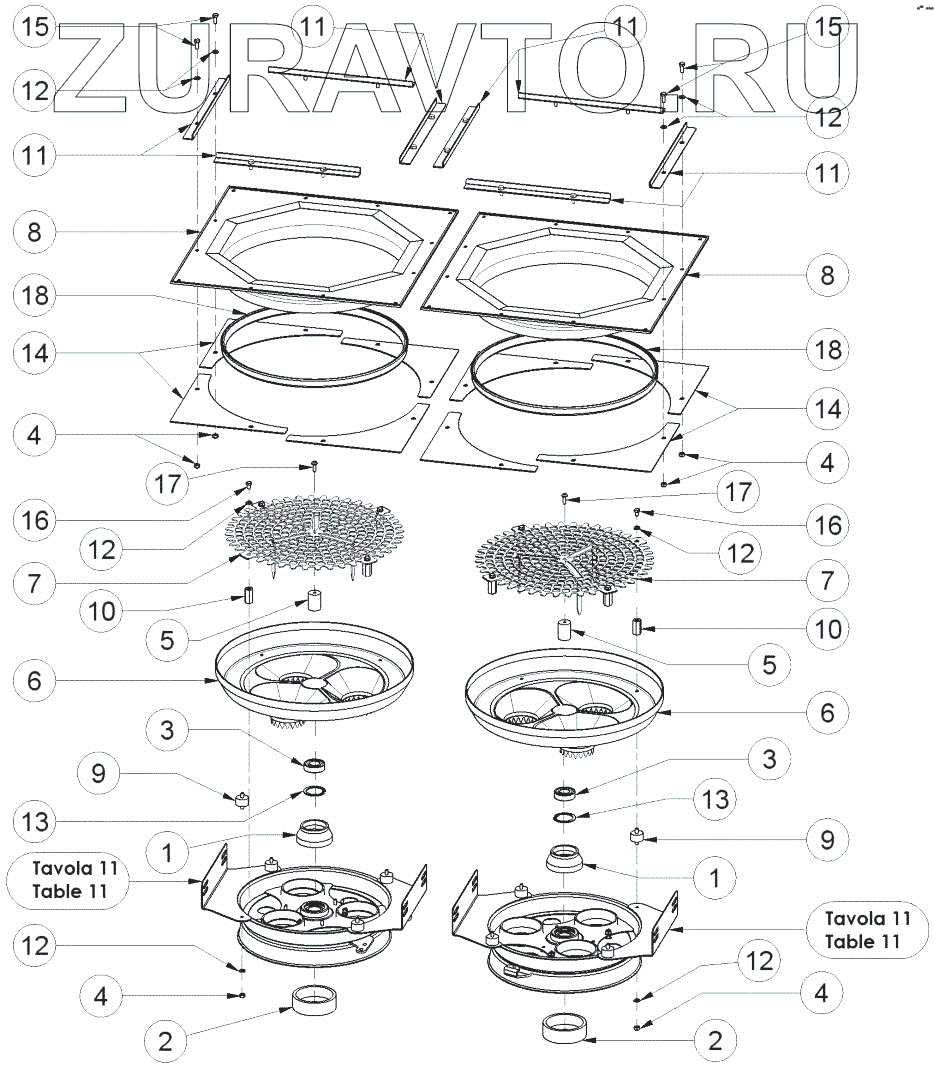 ZURAVTO.RU

15
11
11
15
12
12
11
11
8
8
18
18
14
14
4
4
17
17
16
16
12
12
7
7
10
10
5
5
6
6
3
3
9
13
13
9
1
1
Tavola 11
Table 11
Tavola 11
Table 11
12
12
4
4
2
2