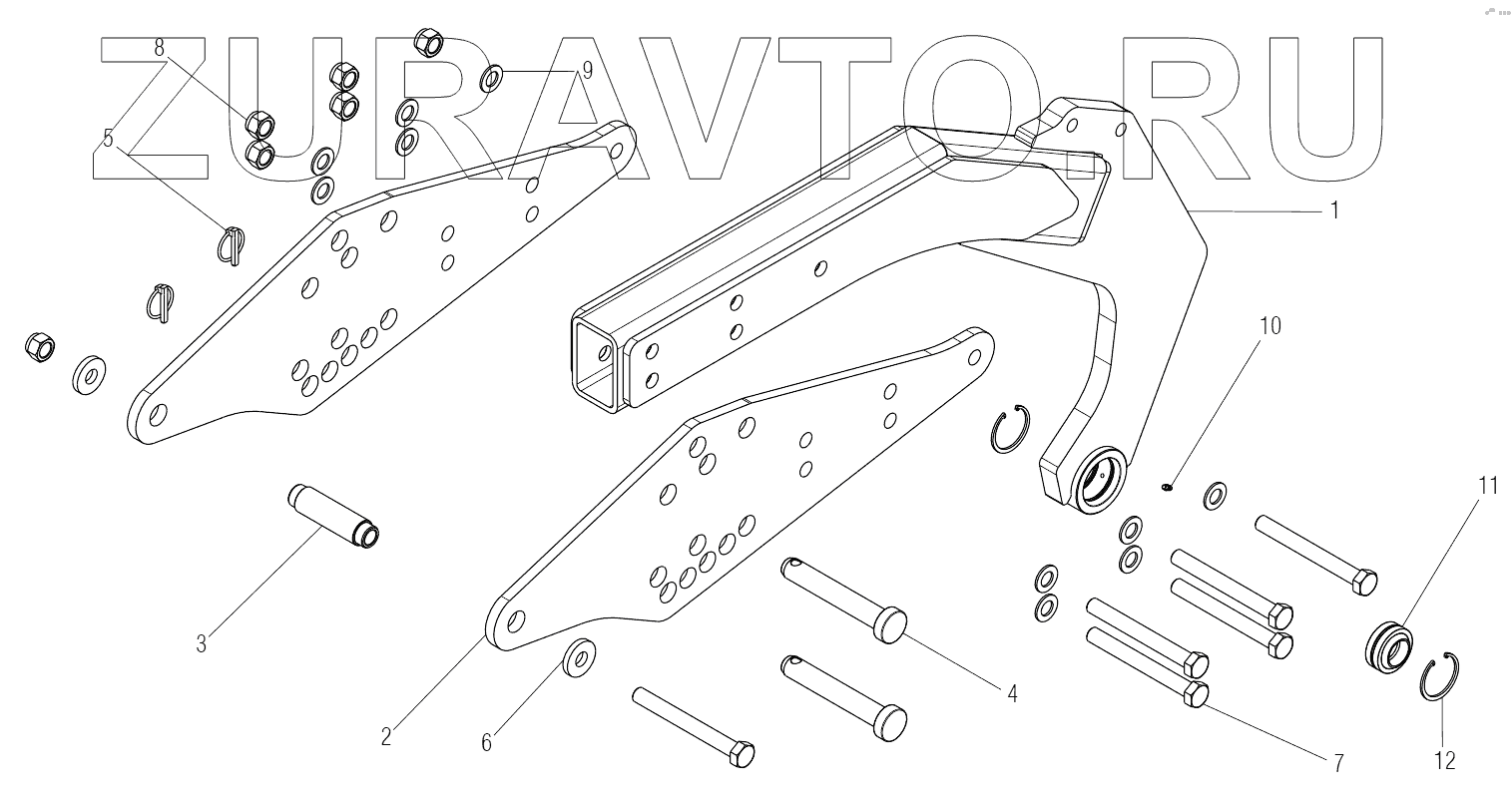 ZURAVTO.RU

8
9
5
1
10
11
3
4
2
6
7
12