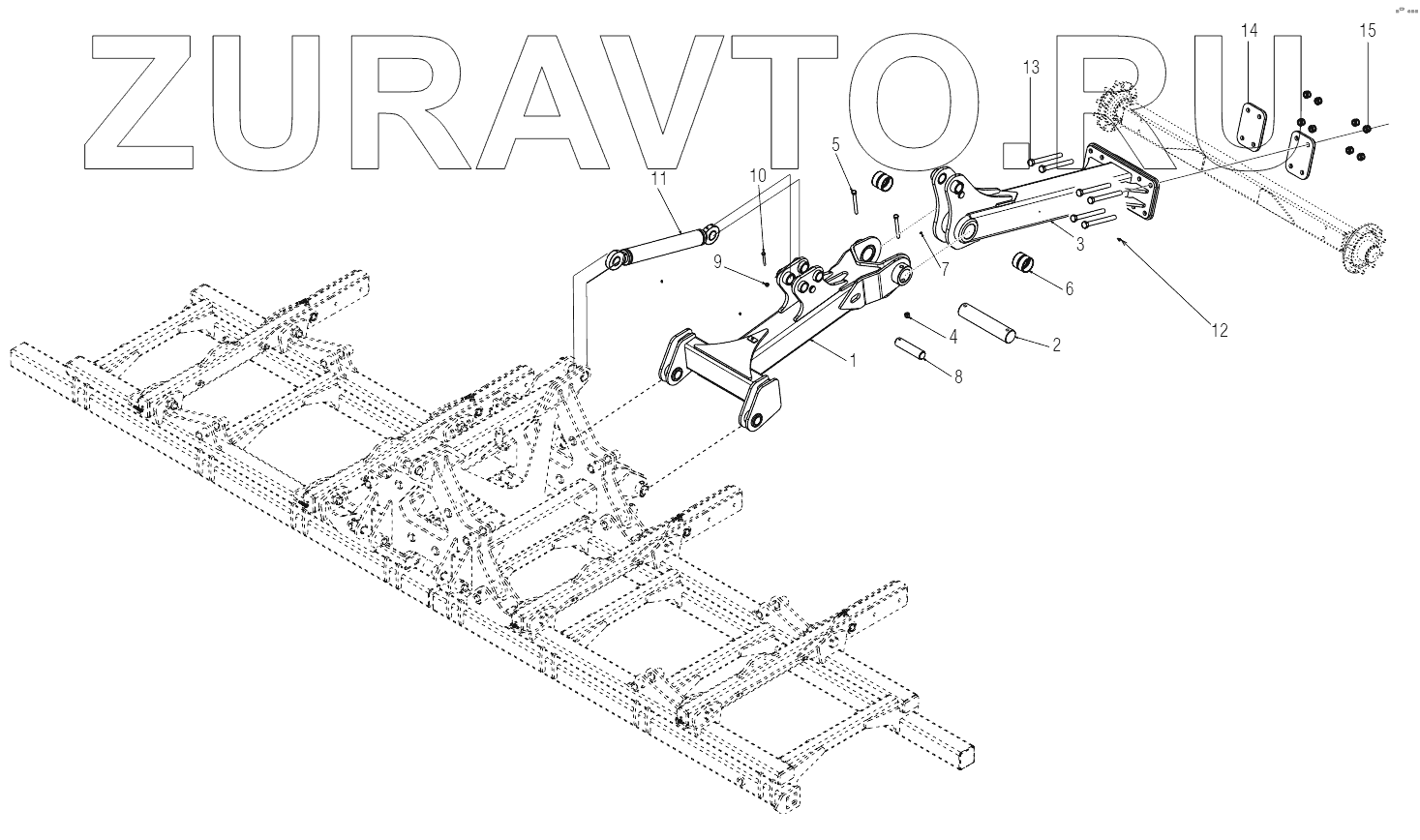 ZURAVTO.RU

14
15
13
5
11
10
9
7
3
6
12
4
2
1
8