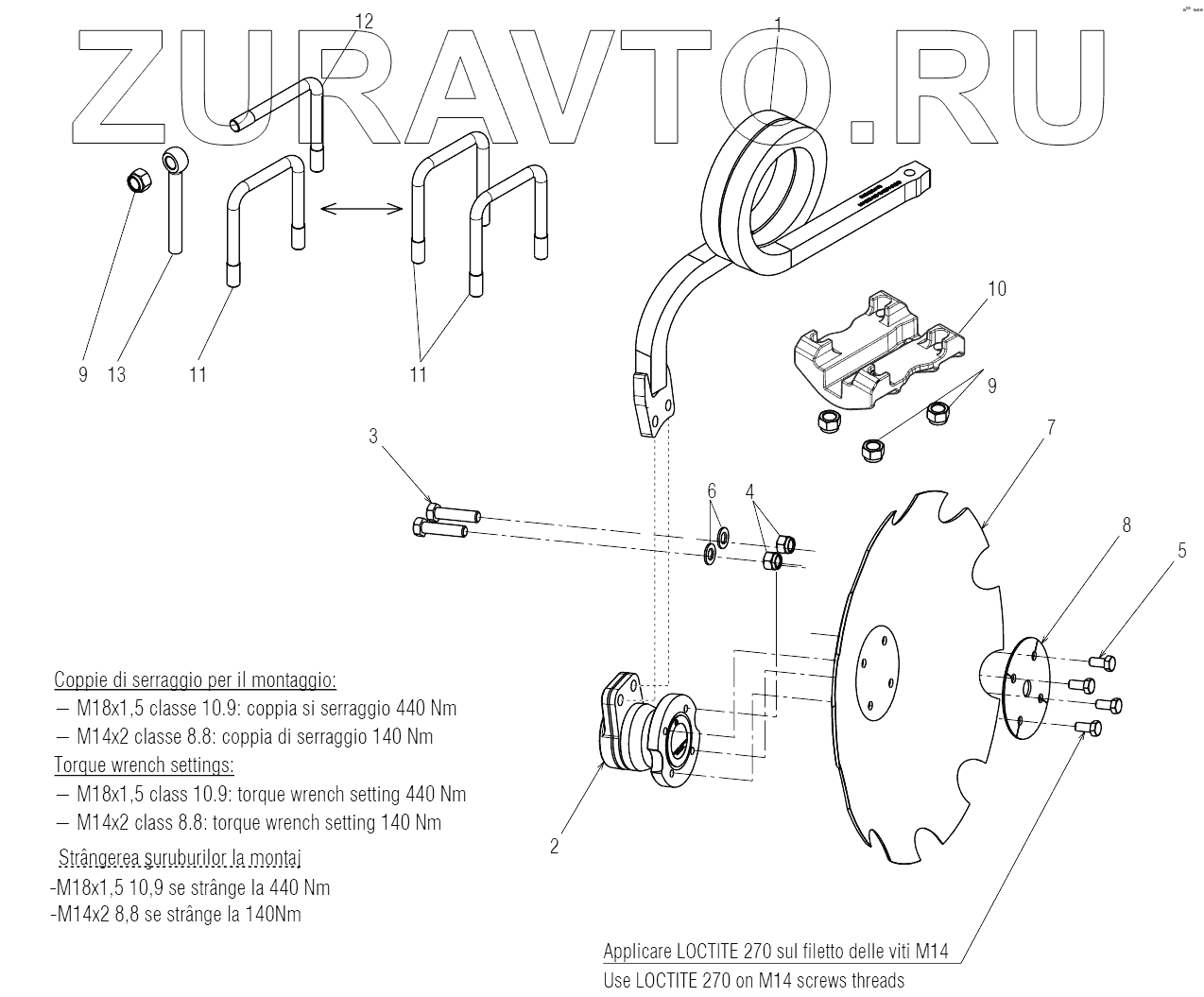 ZURAVTO.RU

12
1
9
13
11
11
10
9
3
6
4
7
8
5
2

Coppie di serraggio per il montaggio:
— M18x1,5 classe 10.9: coppia si serraggio 440 Nm
— M14x2 classe 8.8: coppia di serraggio 140 Nm
Torque wrench settings:
— M18x1,5 class 10.9: torque wrench setting 440 Nm
— M14x2 class 8.8: torque wrench setting 140 Nm
Strângerea şuruburilor la montaj
-M18x1,5 10,9 se strânge la 440 Nm
-M14x2 8,8 se strânge la 140Nm

Applicare LOCTITE 270 sul filetto delle viti M14
Use LOCTITE 270 on M14 screws threads