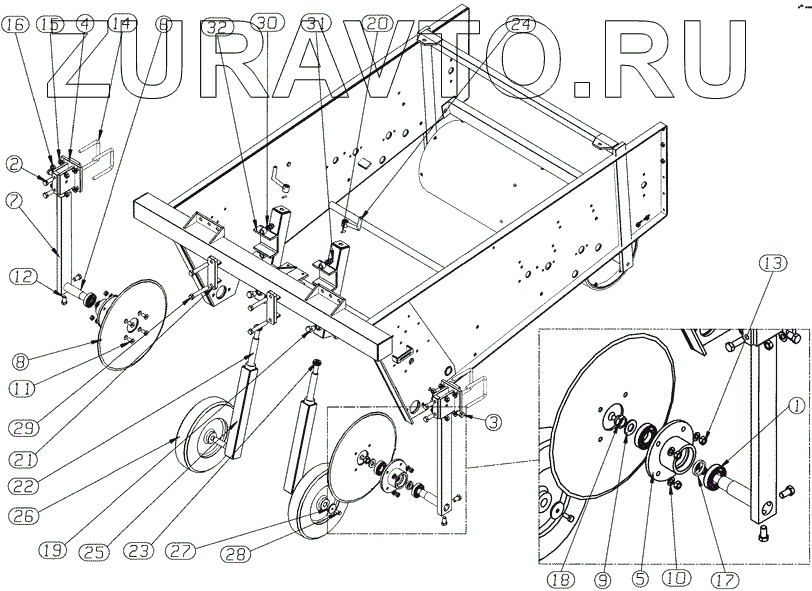 ZURAVTO.RU

16 15 4 14 6 32 30 31 20 24

2
7
12
8
11
29
21
22
26
19
25
23
27
28
3
13
1
18
9
5
10
17