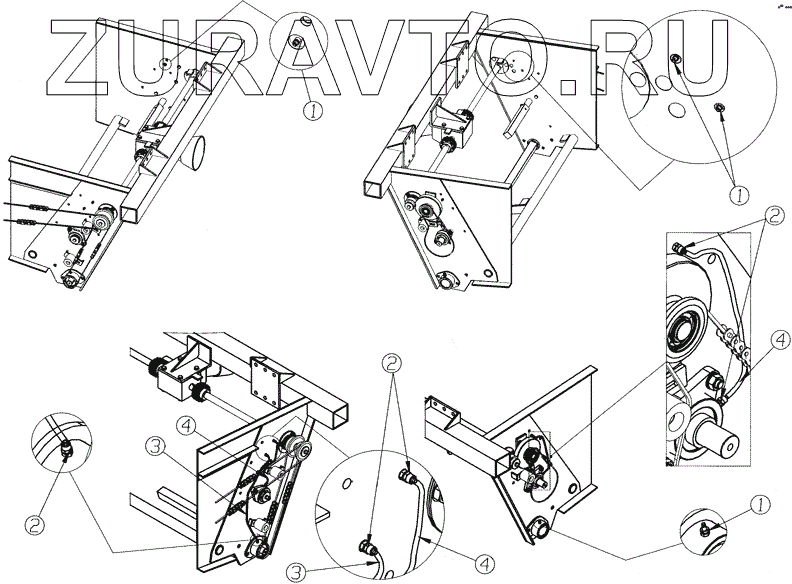 ZURAVTO.RU

1
1
2
4
4
3
2
2
3
4
1