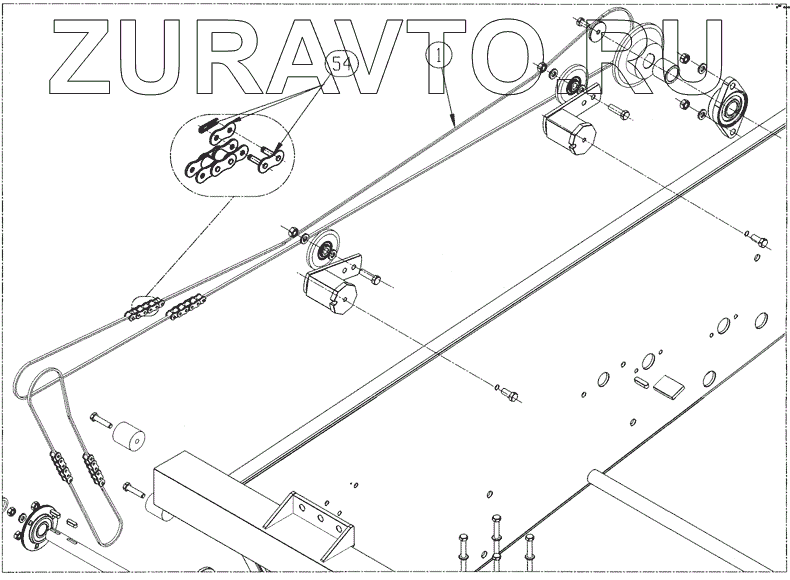 ZURAVTO.RU

54

1