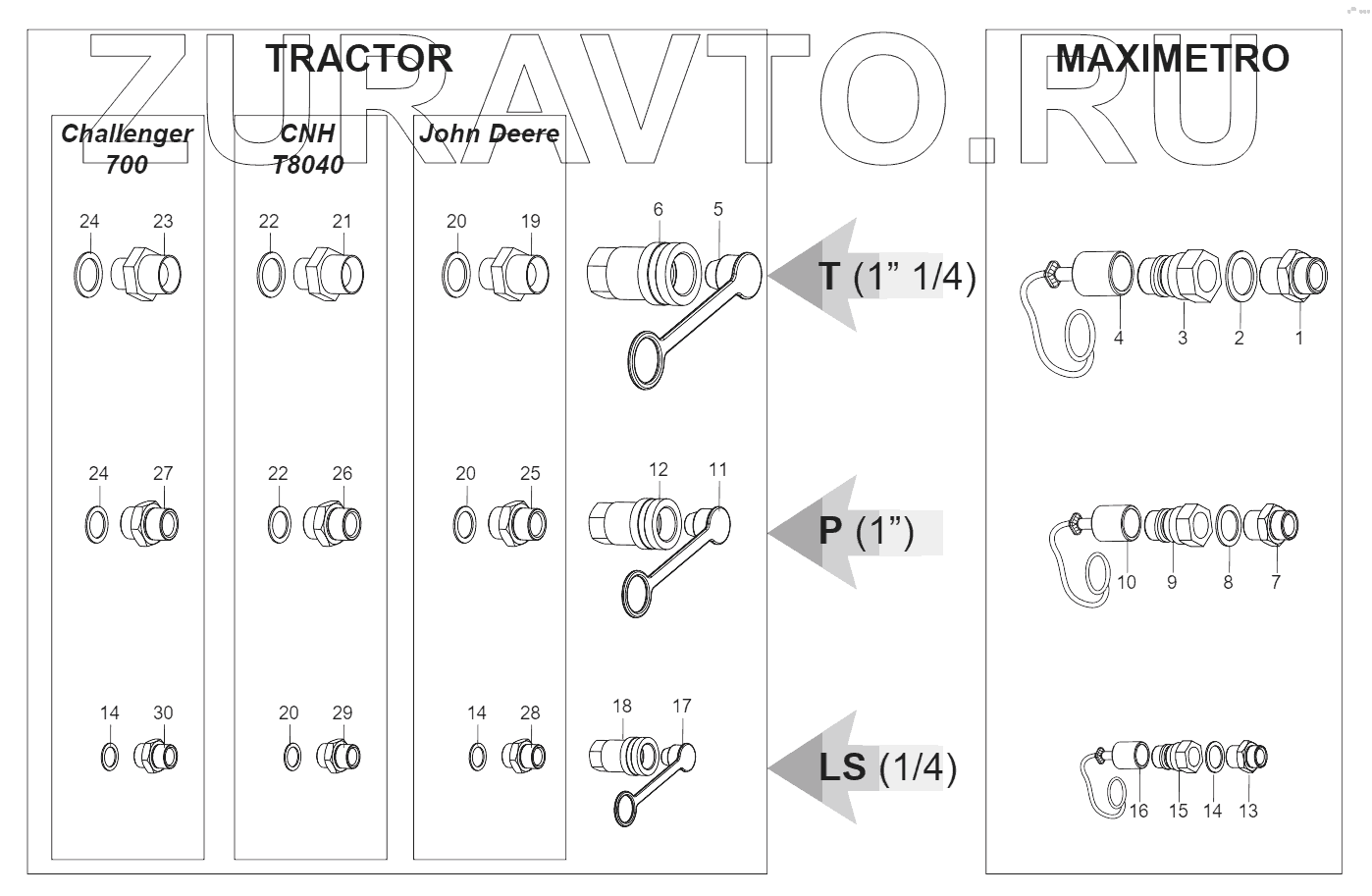 ZURAVTO.RU

TRACTOR

MAXIMETRO

Challenger 700

CNH T8040

John Deere

24 23

22 21

20 19

6 5

T (1” 1/4)

4 3 2 1

24 27

22 26

20 25

12 11

P (1”)

10 9 8 7

14 30

20 29

14 28

18 17

LS (1/4)

16 15 14 13