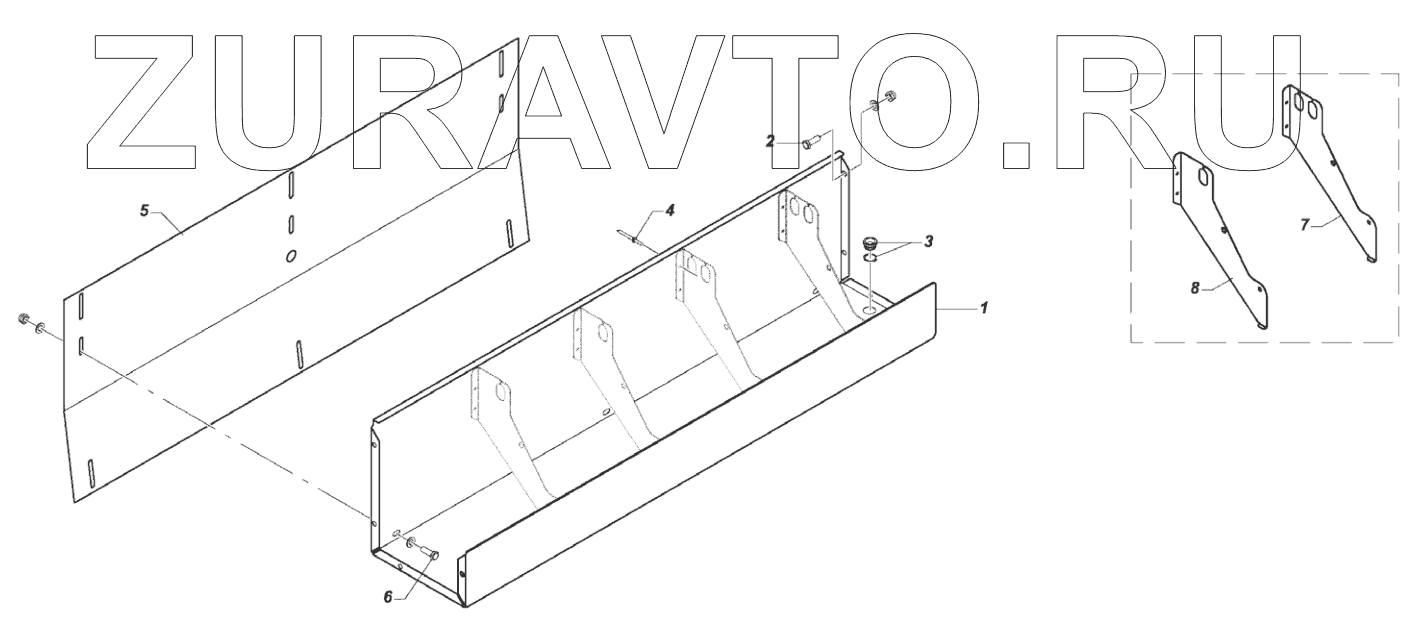 ZURAVTO.RU

2

5

4

3

1

7

8

6