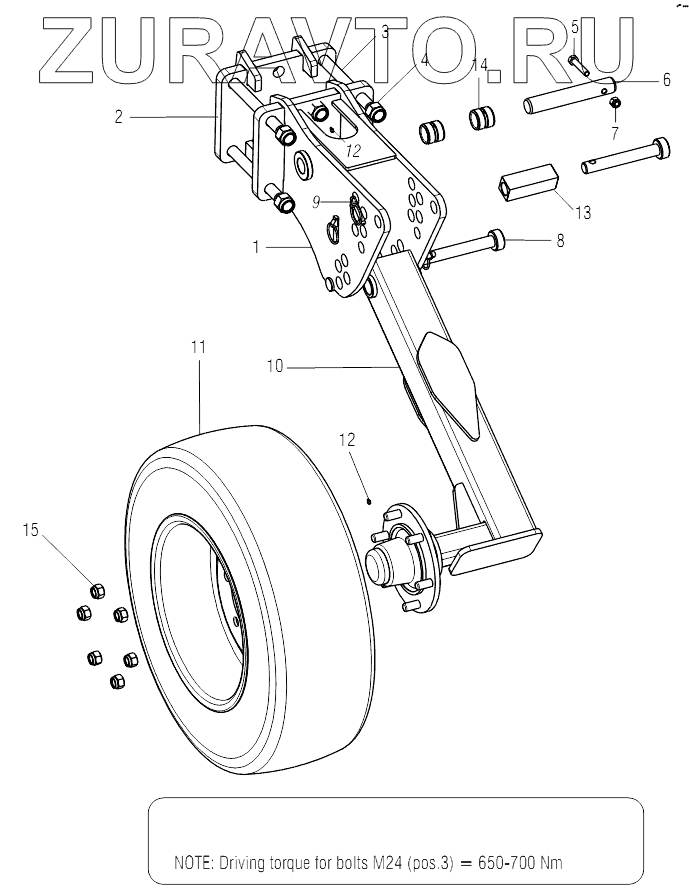 ZURAVTO.RU

3
5
4
14
6
2
7
12
9
13
1
8
11
10
12
15

NOTE: Driving torque for bolts M24 (pos.3) = 650-700 Nm